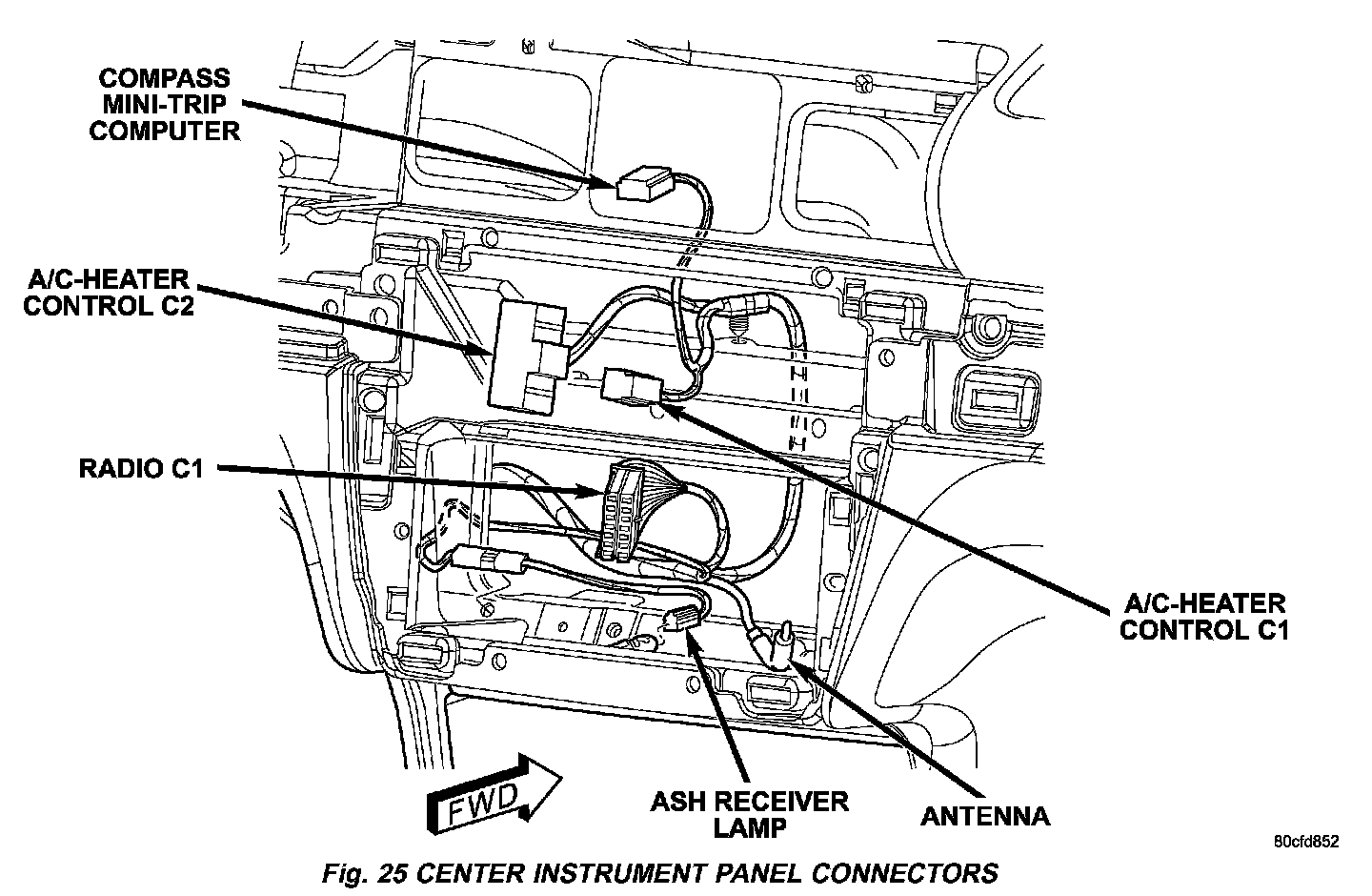 COMPASS MINI-TRIP COMPUTER

A/C-HEATER CONTROL C2

RADIO C1

A/C-HEATER CONTROL C1

FWD

ASH RECEIVER LAMP

ANTENNA

80cfd852

Fig. 25 CENTER INSTRUMENT PANEL CONNECTORS