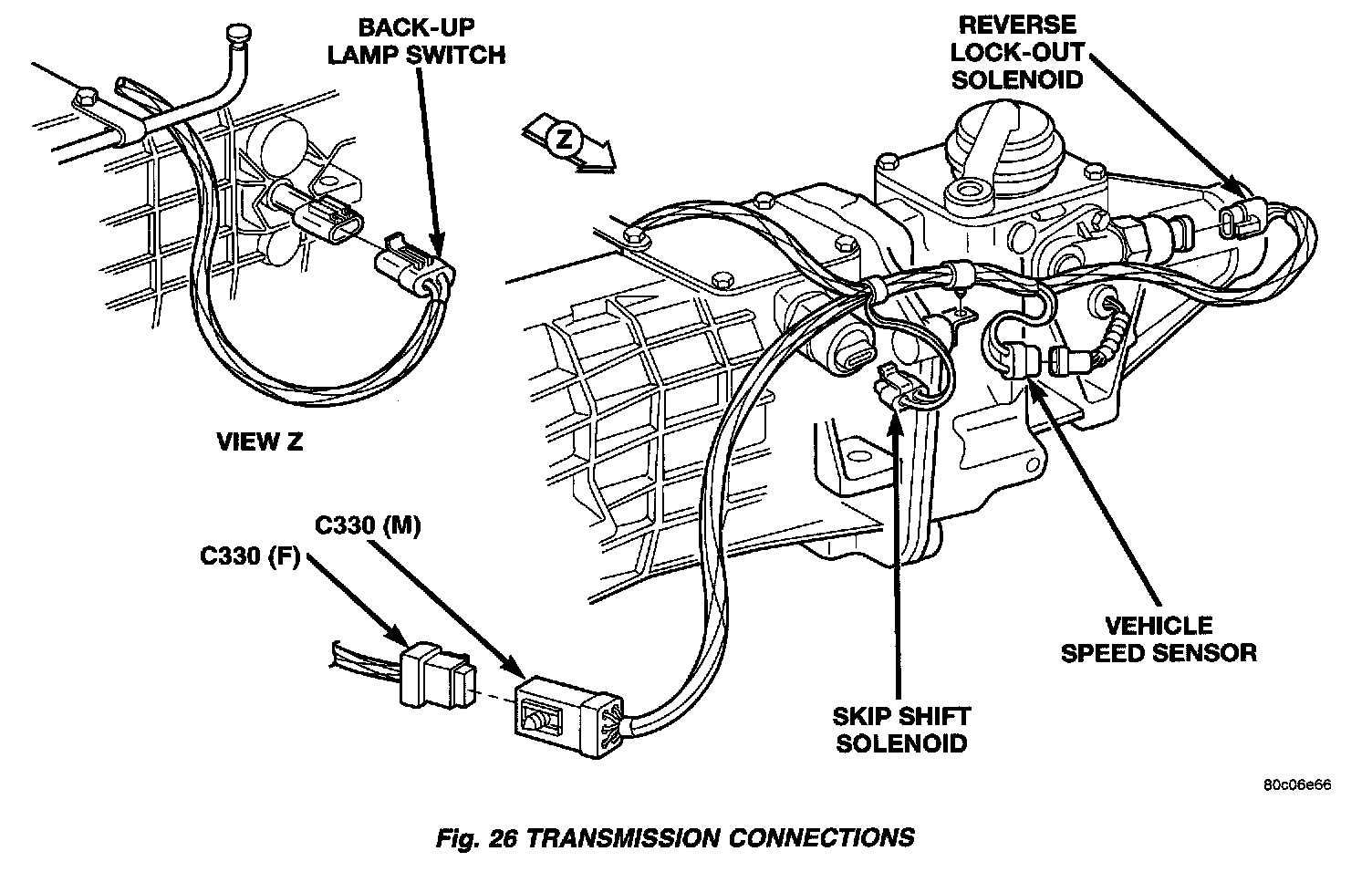 BACK-UP LAMP SWITCH

REVERSE LOCK-OUT SOLENOID

Z

VIEW Z

C330 (M)

C330 (F)

VEHICLE SPEED SENSOR

SKIP SHIFT SOLENOID

80c06e66

Fig. 26 TRANSMISSION CONNECTIONS