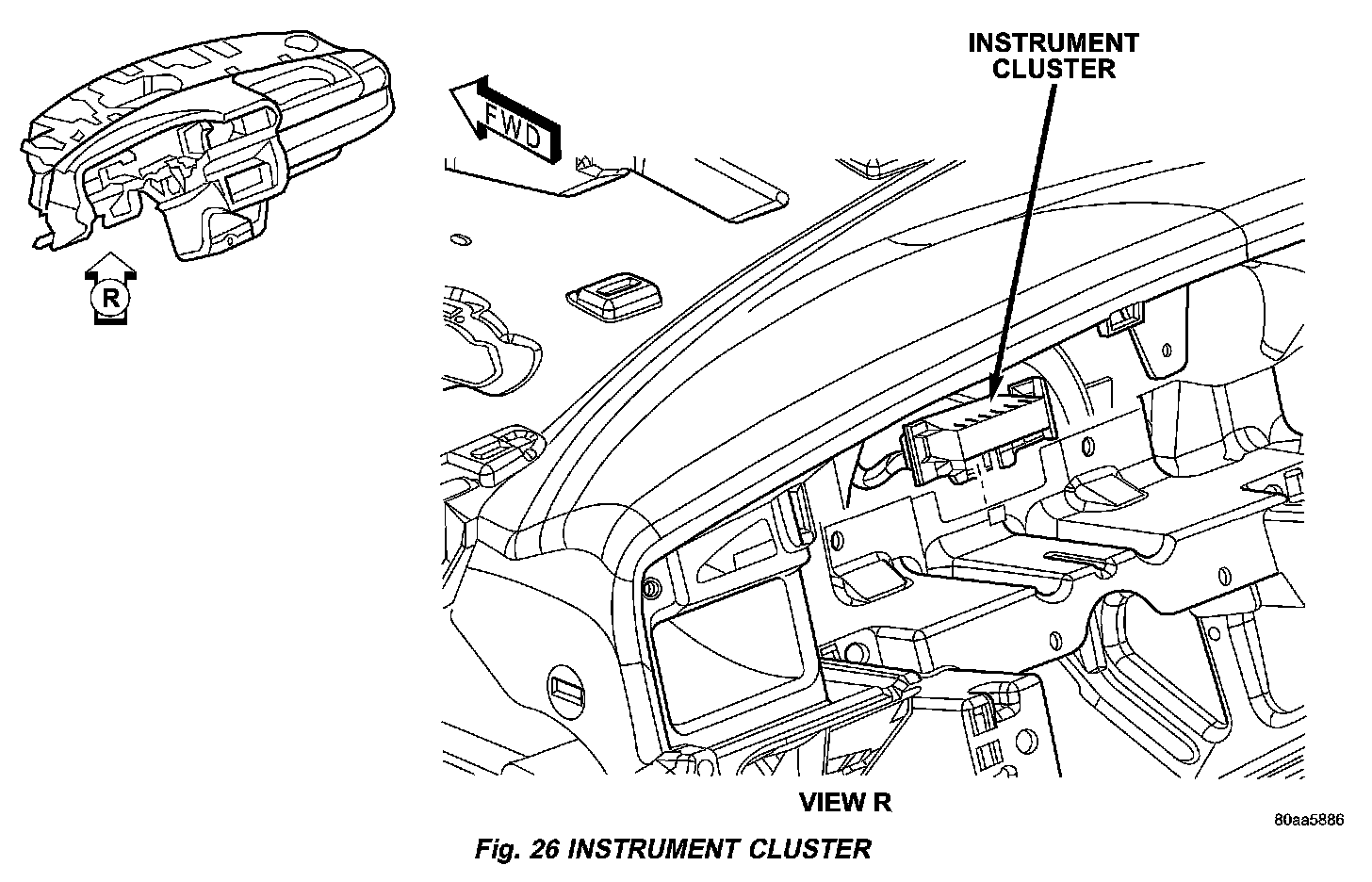 R

FWD

INSTRUMENT CLUSTER

VIEW R

80aa5886

Fig. 26 INSTRUMENT CLUSTER