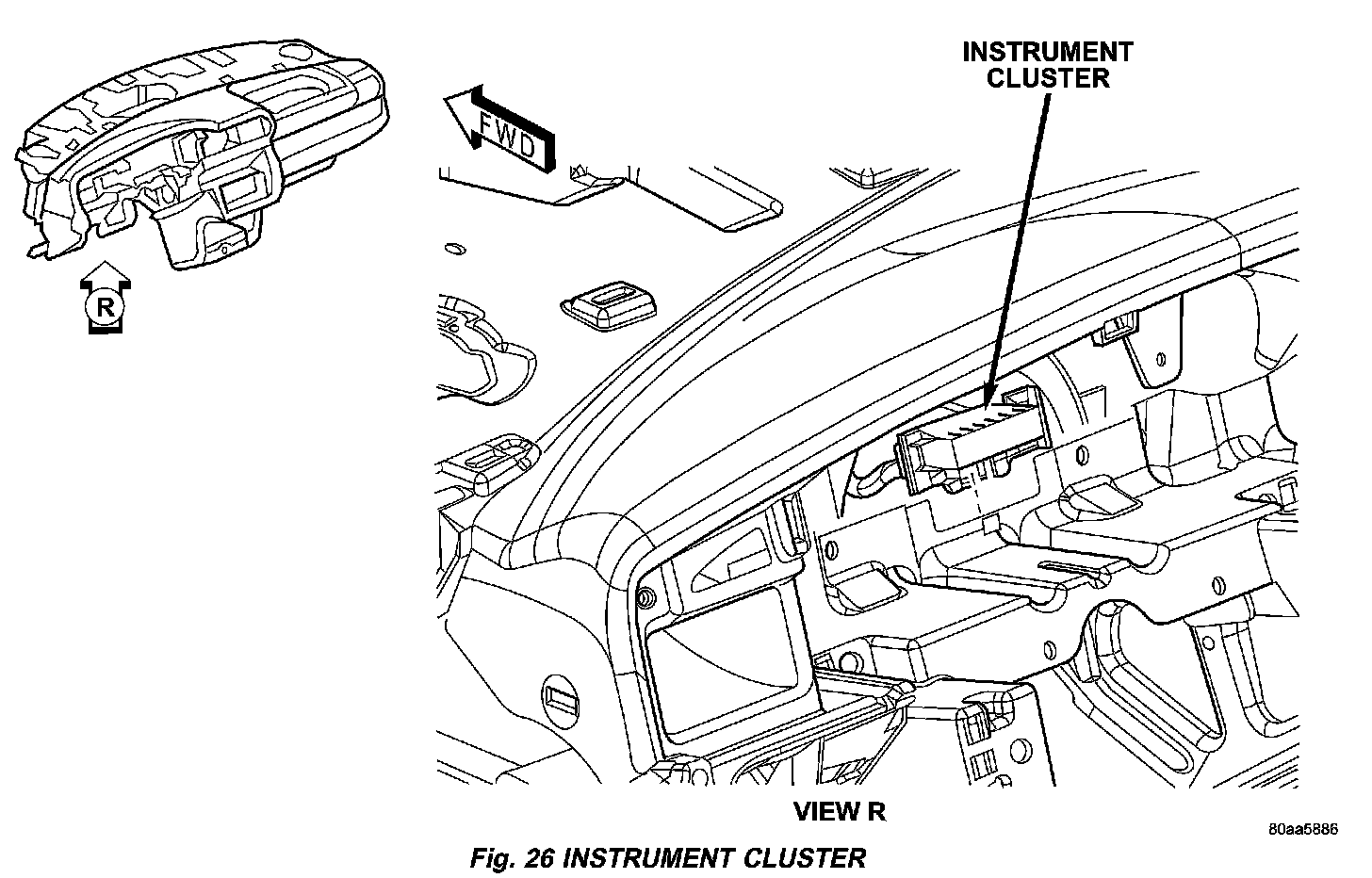 R

FWD

INSTRUMENT CLUSTER

VIEW R

80aa5886

Fig. 26 INSTRUMENT CLUSTER