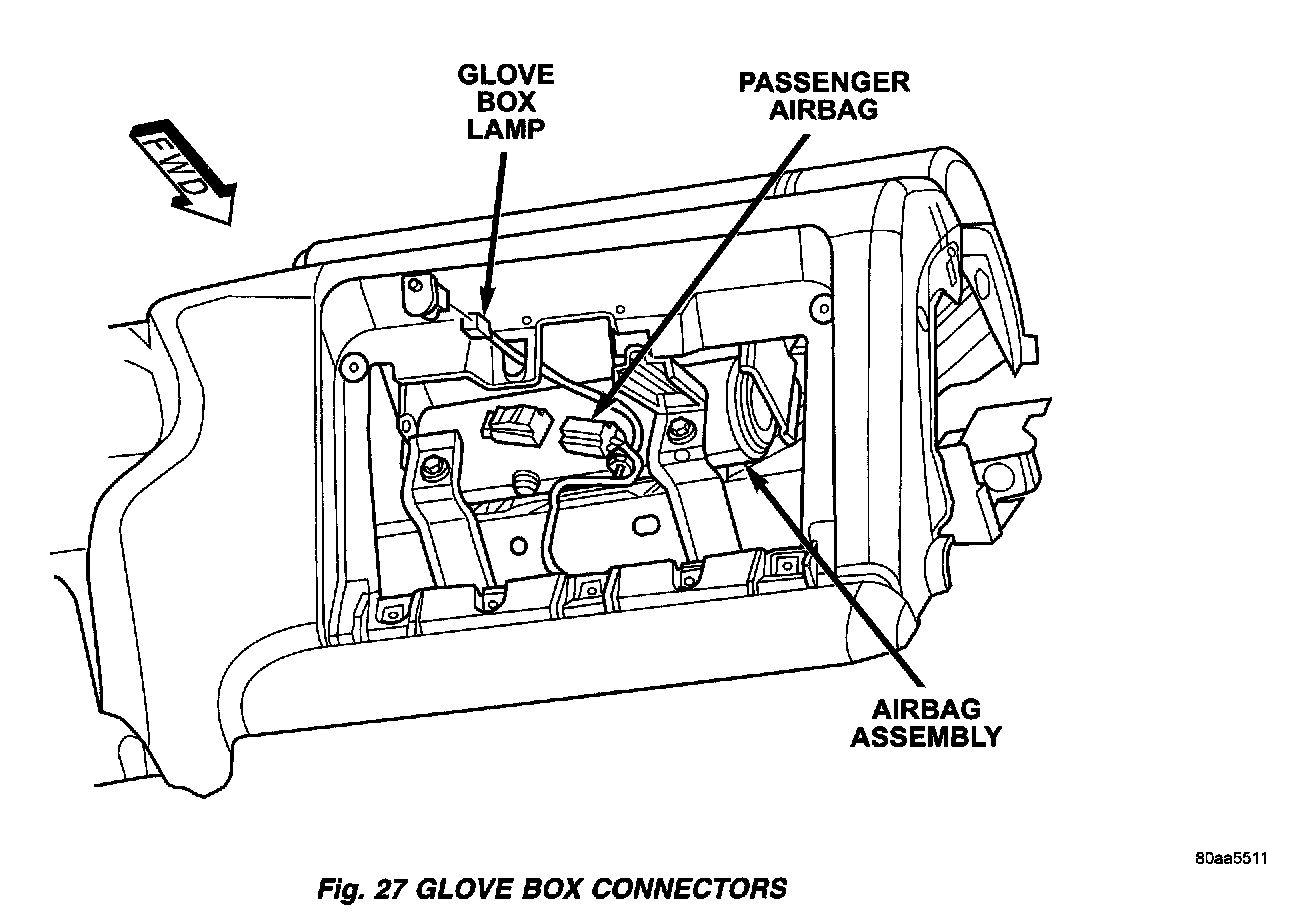 GLOVE BOX LAMP

PASSENGER AIRBAG

FWD

AIRBAG ASSEMBLY

80aa5511

Fig. 27 GLOVE BOX CONNECTORS