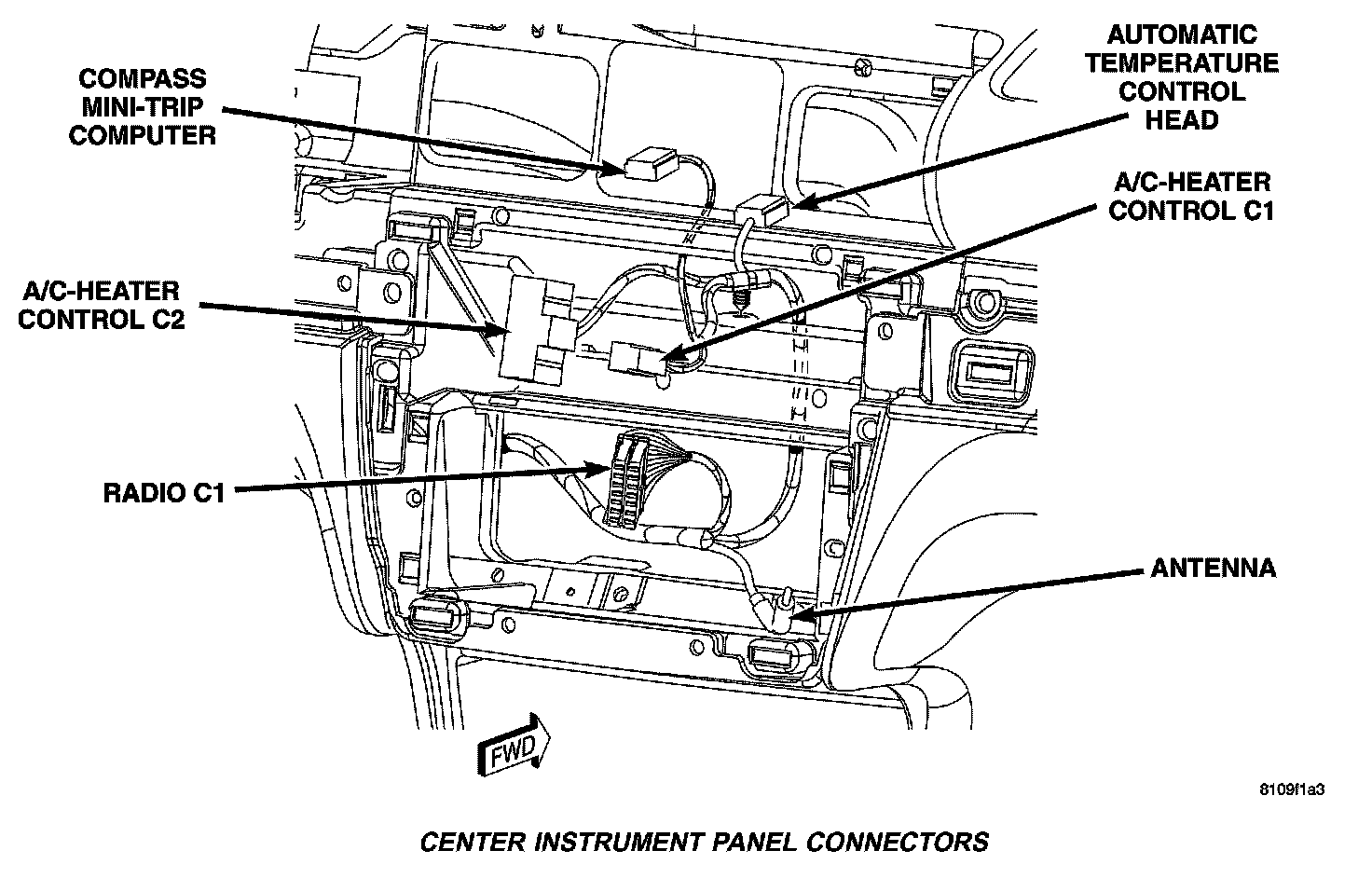 COMPASS MINI-TRIP COMPUTER

AUTOMATIC TEMPERATURE CONTROL HEAD

A/C-HEATER CONTROL C1

A/C-HEATER CONTROL C2

RADIO C1

ANTENNA

FWD

8109f1a3

CENTER INSTRUMENT PANEL CONNECTORS