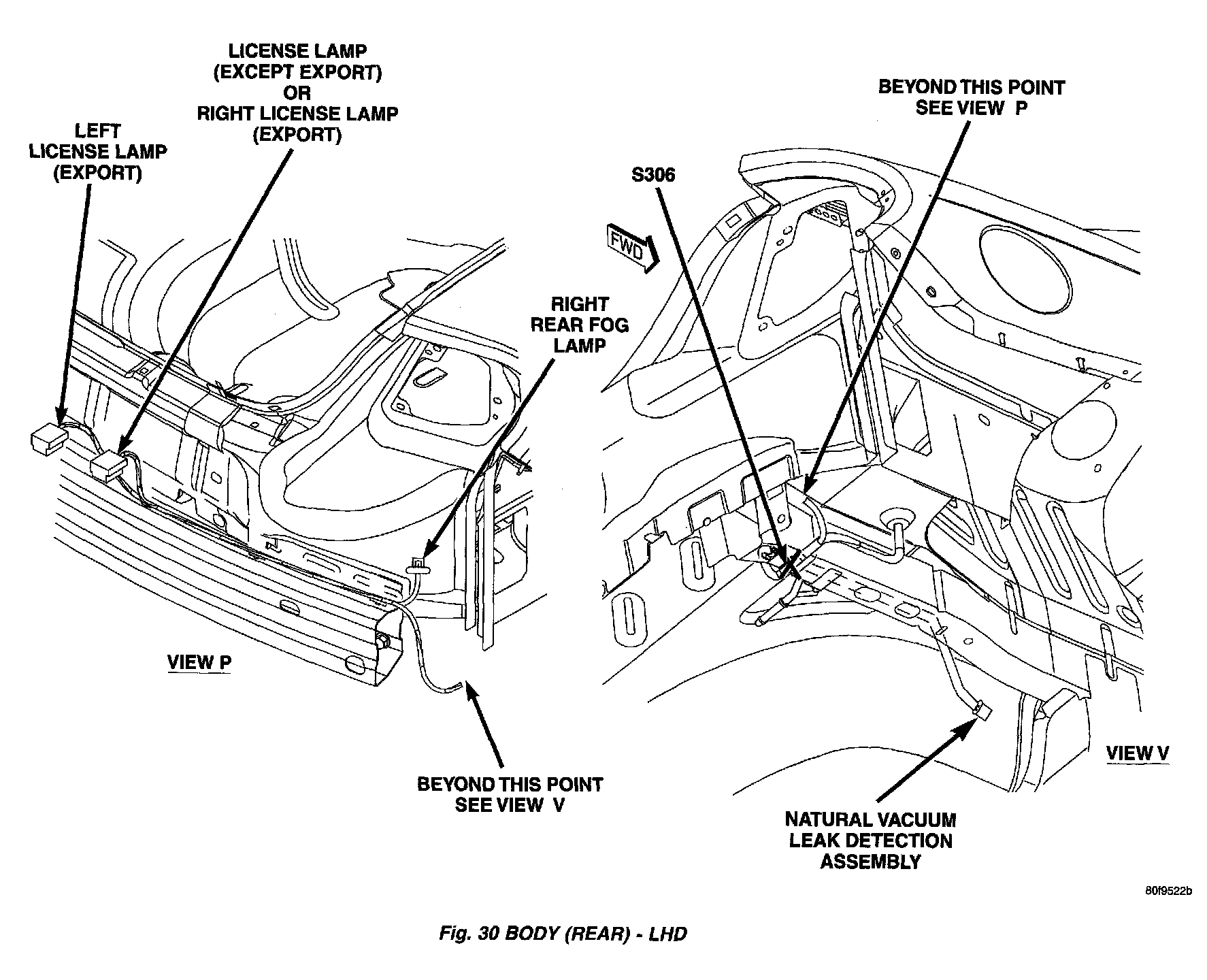 LICENSE LAMP
(EXCEPT EXPORT)
OR
RIGHT LICENSE LAMP
(EXPORT)

LEFT
LICENSE LAMP
(EXPORT)

BEYOND THIS POINT
SEE VIEW P

S306

FWD

RIGHT
REAR FOG
LAMP

VIEW P

BEYOND THIS POINT
SEE VIEW V

VIEW V

NATURAL VACUUM
LEAK DETECTION
ASSEMBLY

80f9522b

Fig. 30 BODY (REAR) - LHD