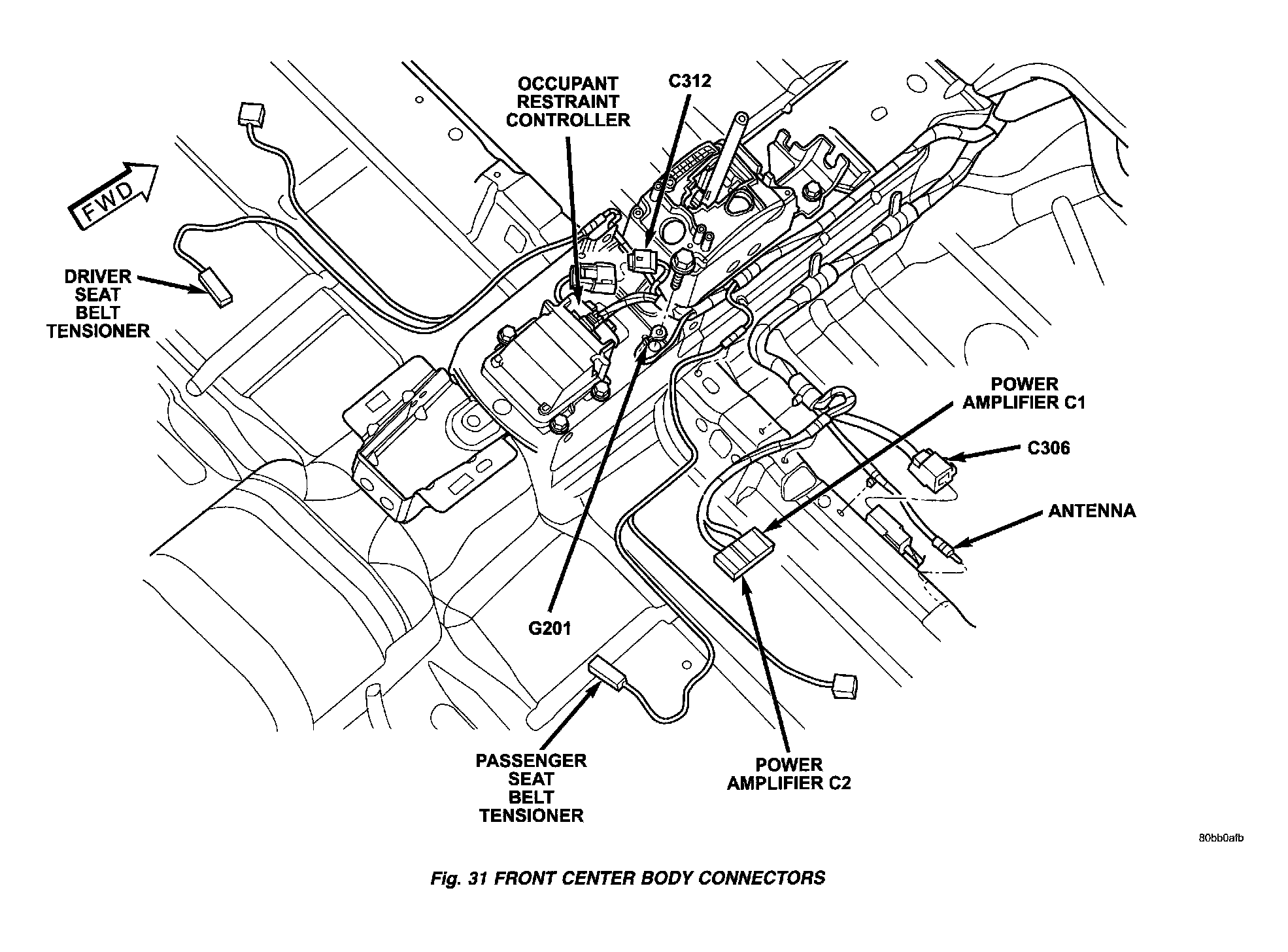 OCCUPANT RESTRAINT CONTROLLER

C312

FWD

DRIVER SEAT BELT TENSIONER

POWER AMPLIFIER C1

C306

ANTENNA

G201

PASSENGER SEAT BELT TENSIONER

POWER AMPLIFIER C2

80bb0afb

Fig. 31 FRONT CENTER BODY CONNECTORS