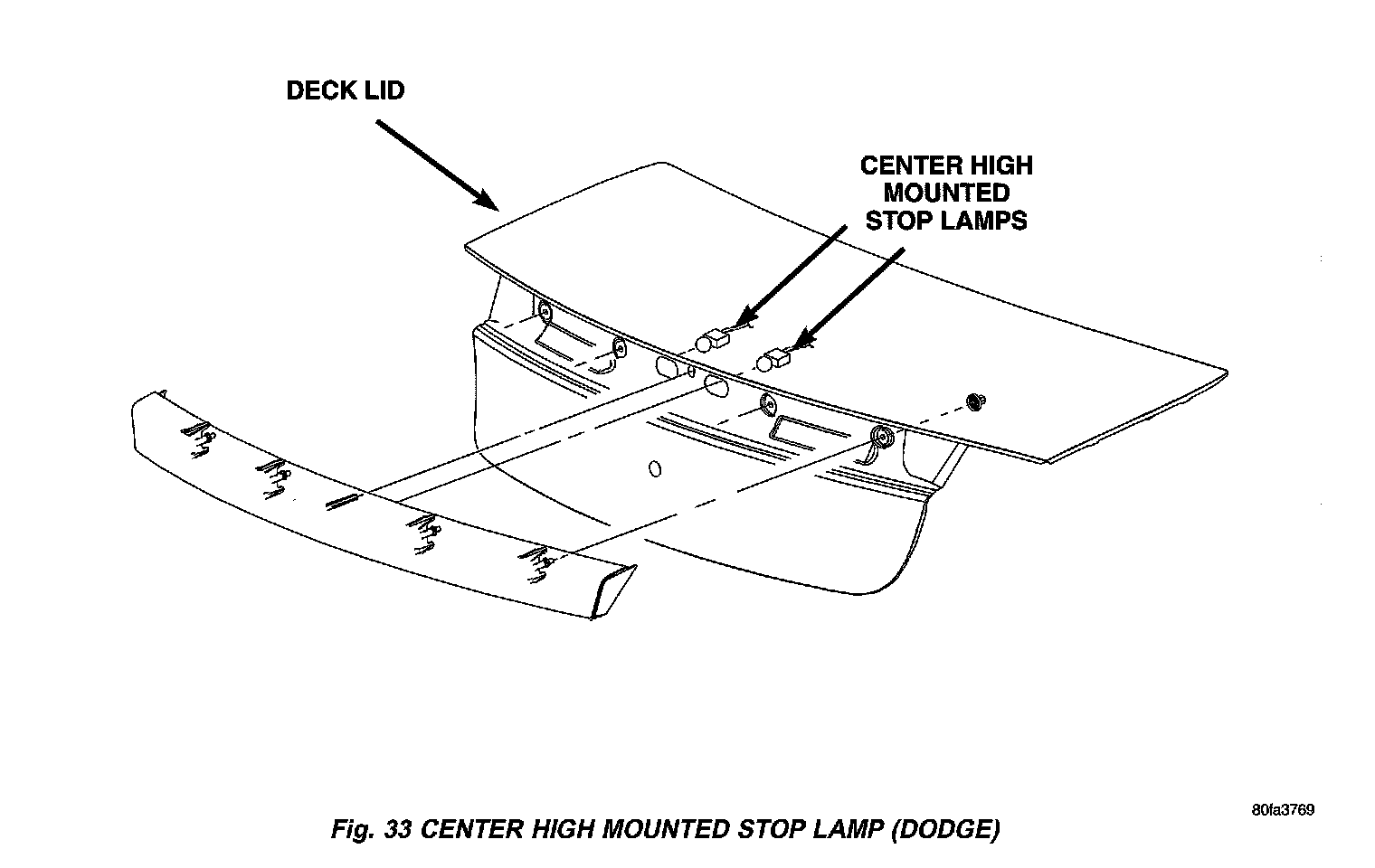 DECK LID

CENTER HIGH MOUNTED STOP LAMPS

80fa3769

Fig. 33 CENTER HIGH MOUNTED STOP LAMP (DODGE)