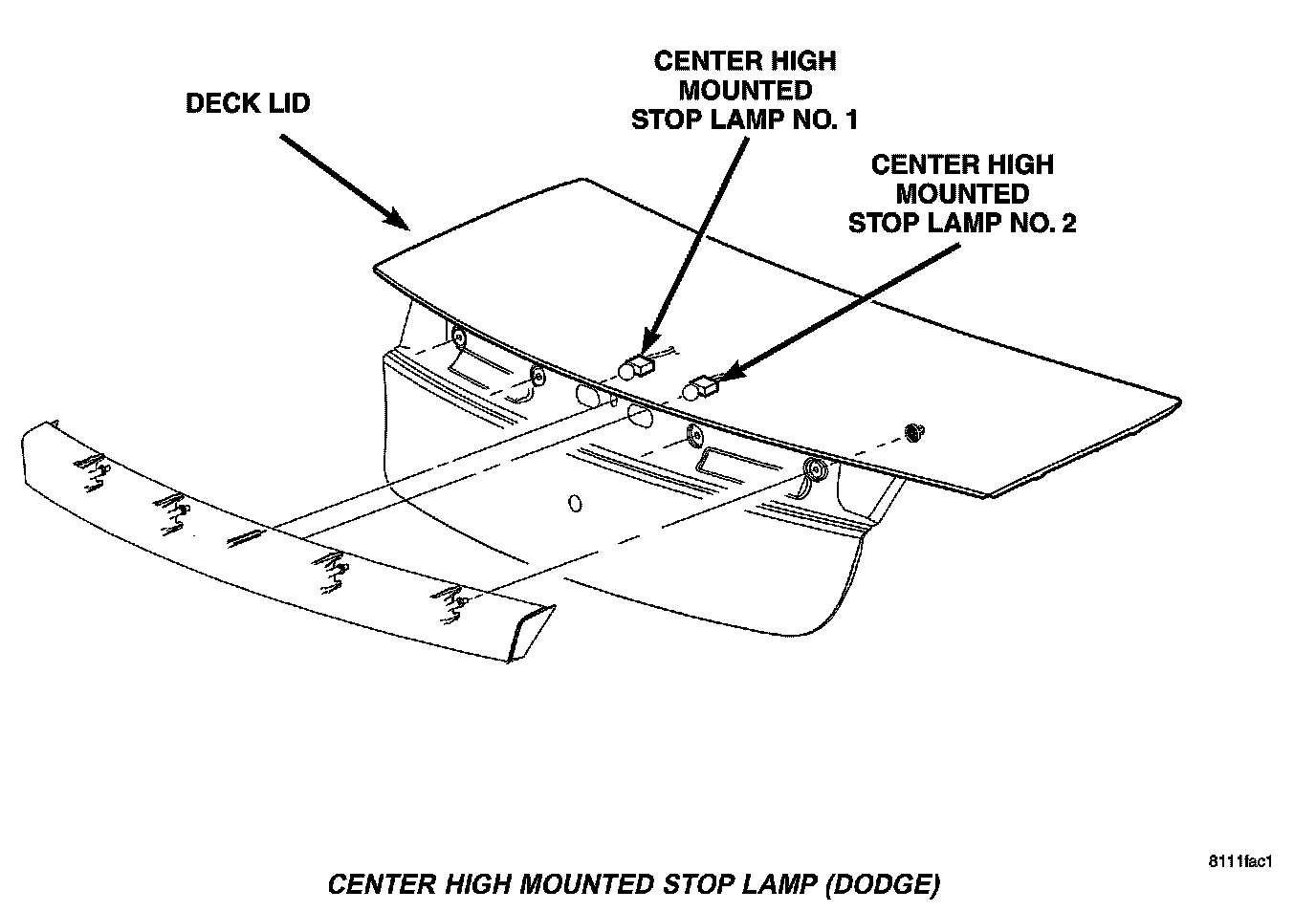 DECK LID

CENTER HIGH MOUNTED STOP LAMP NO. 1

CENTER HIGH MOUNTED STOP LAMP NO. 2

8111fac1

CENTER HIGH MOUNTED STOP LAMP (DODGE)