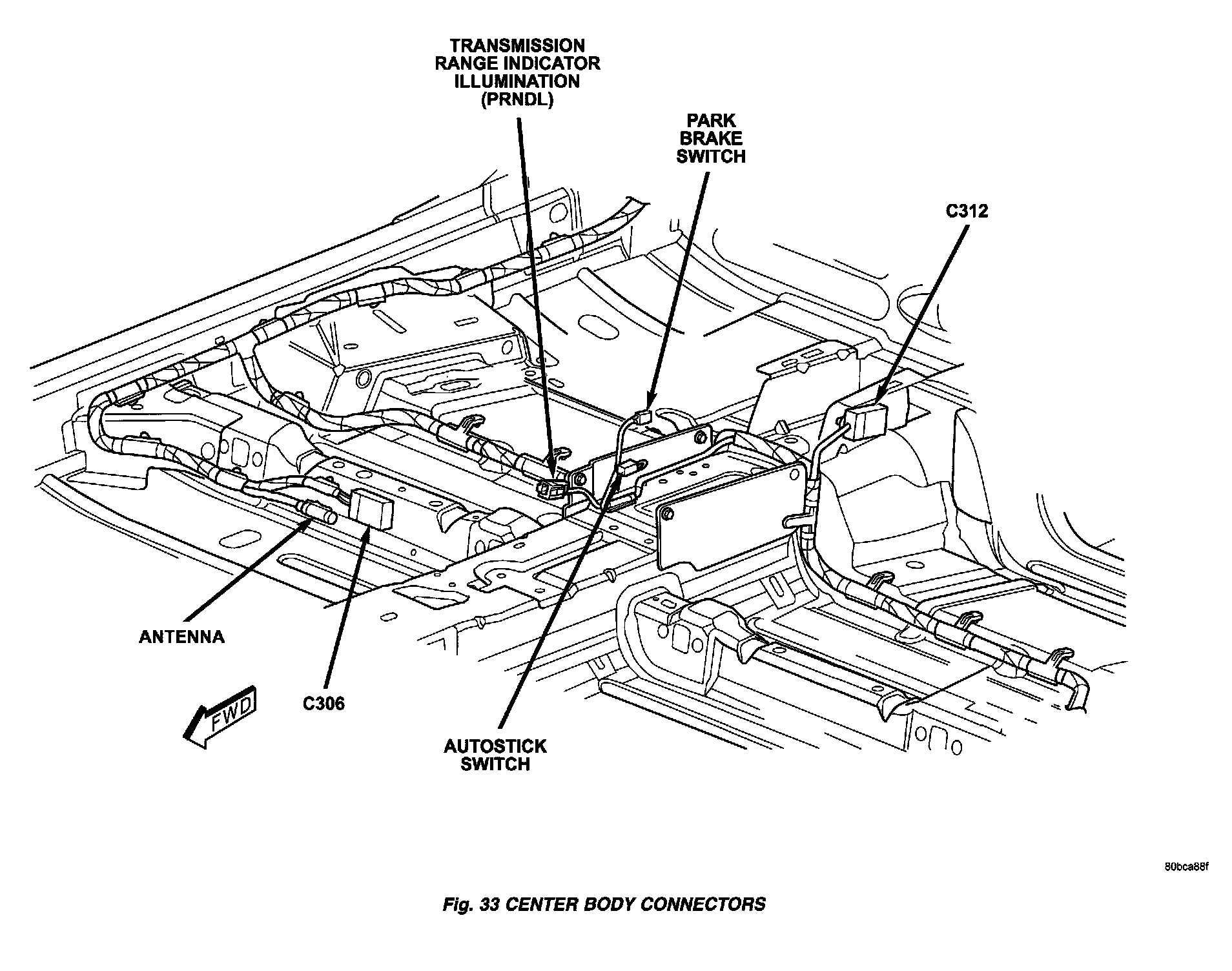 TRANSMISSION RANGE INDICATOR ILLUMINATION (PRNDL)

PARK BRAKE SWITCH

C312

ANTENNA

C306

FWD

AUTOSTICK SWITCH

80bca88f

Fig. 33 CENTER BODY CONNECTORS