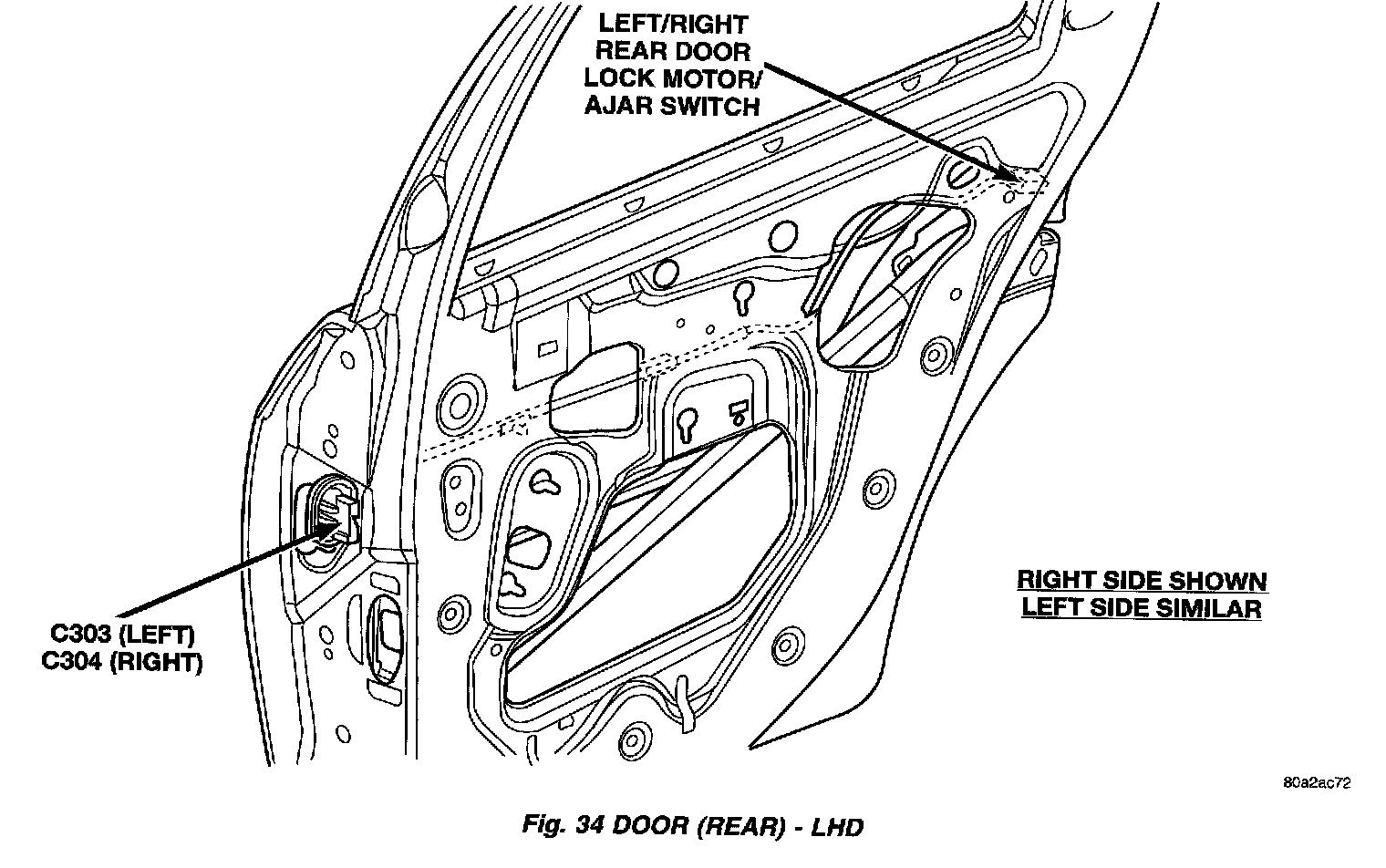 LEFT/RIGHT REAR DOOR LOCK MOTOR/ AJAR SWITCH

C303 (LEFT)
C304 (RIGHT)

RIGHT SIDE SHOWN
LEFT SIDE SIMILAR

80a2ac72

Fig. 34 DOOR (REAR) - LHD