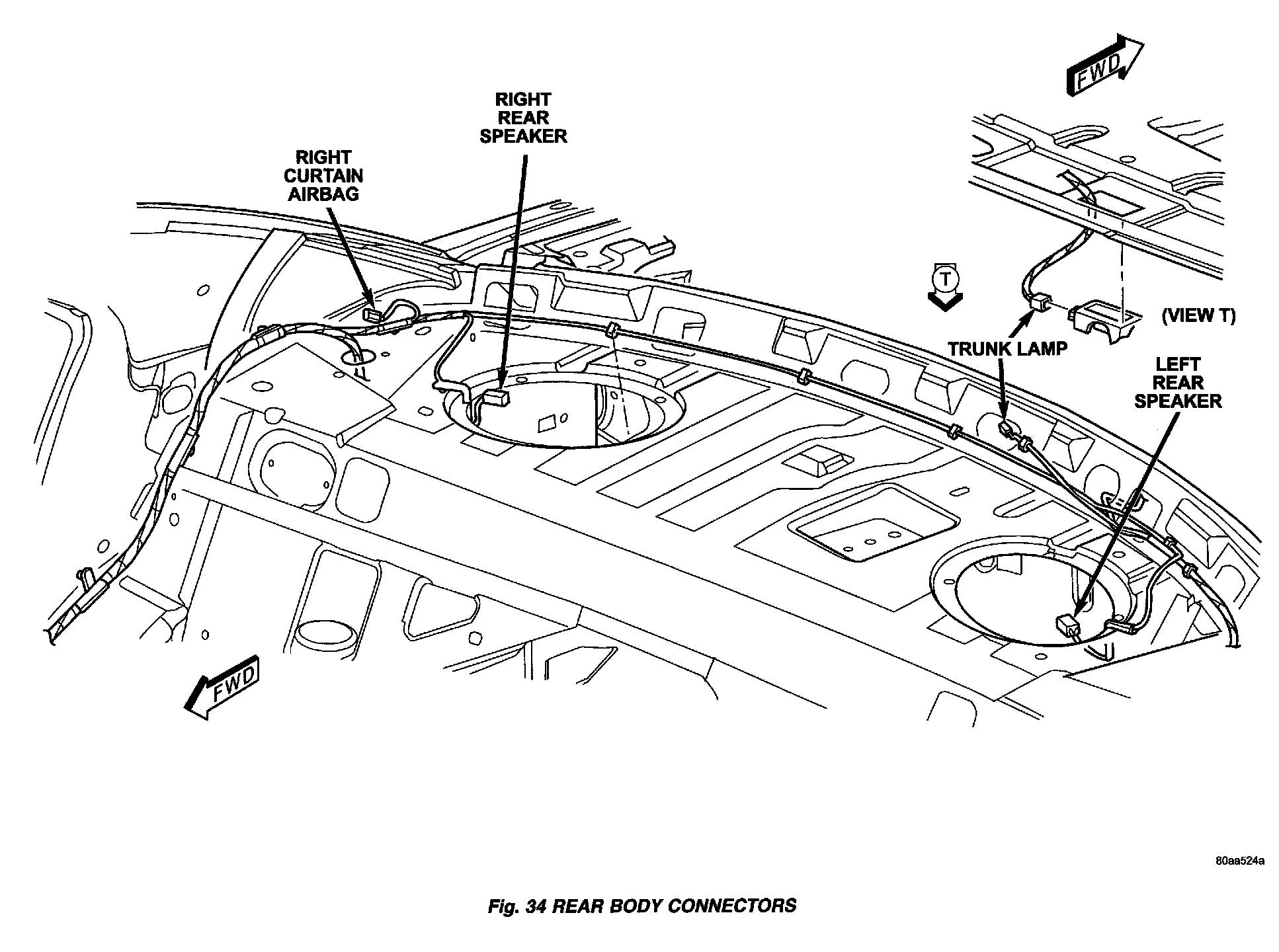 FWD

RIGHT REAR SPEAKER

RIGHT CURTAIN AIRBAG

T

(VIEW T)

TRUNK LAMP

LEFT REAR SPEAKER

FWD

80aa524a

Fig. 34 REAR BODY CONNECTORS