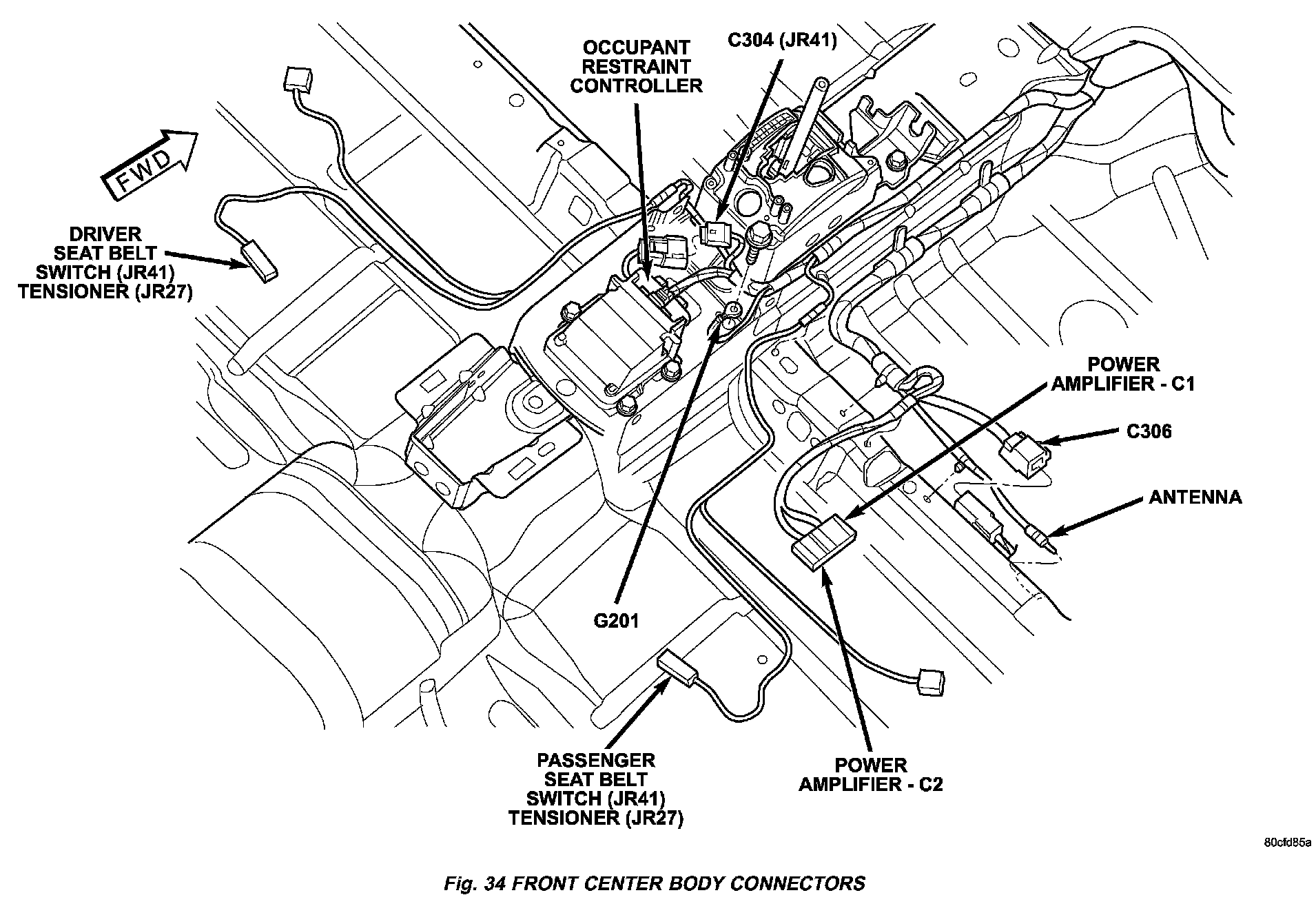 OCCUPANT RESTRAINT CONTROLLER

C304 (JR41)

FWD

DRIVER SEAT BELT SWITCH (JR41) TENSIONER (JR27)

POWER AMPLIFIER - C1

C306

ANTENNA

G201

PASSENGER SEAT BELT SWITCH (JR41) TENSIONER (JR27)

POWER AMPLIFIER - C2

80cfd85a

Fig. 34 FRONT CENTER BODY CONNECTORS