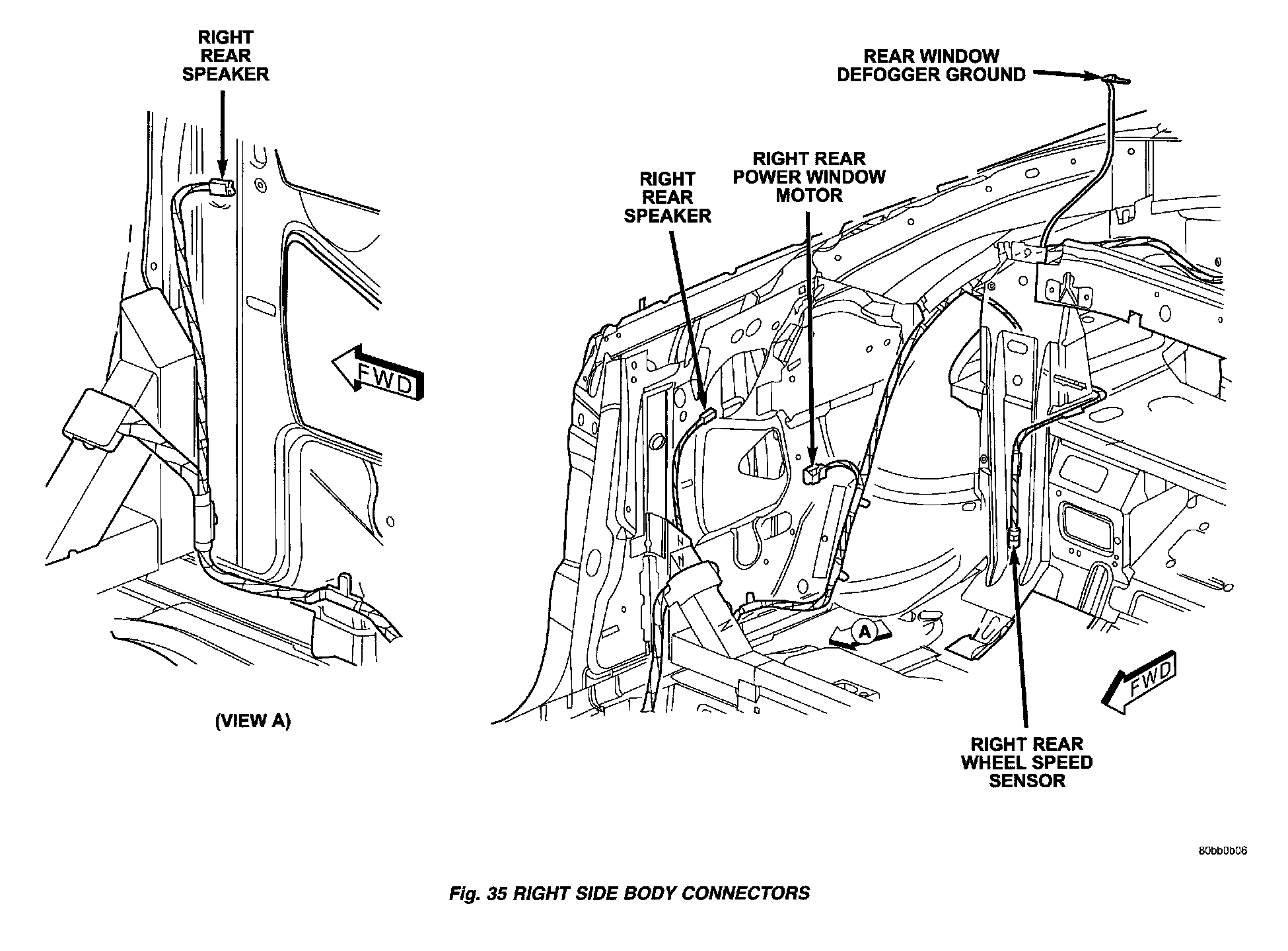 RIGHT REAR SPEAKER

FWD

(VIEW A)

REAR WINDOW DEFOGGER GROUND

RIGHT REAR POWER WINDOW MOTOR

RIGHT REAR SPEAKER

A

FWD

RIGHT REAR WHEEL SPEED SENSOR

80bb0b06

Fig. 35 RIGHT SIDE BODY CONNECTORS