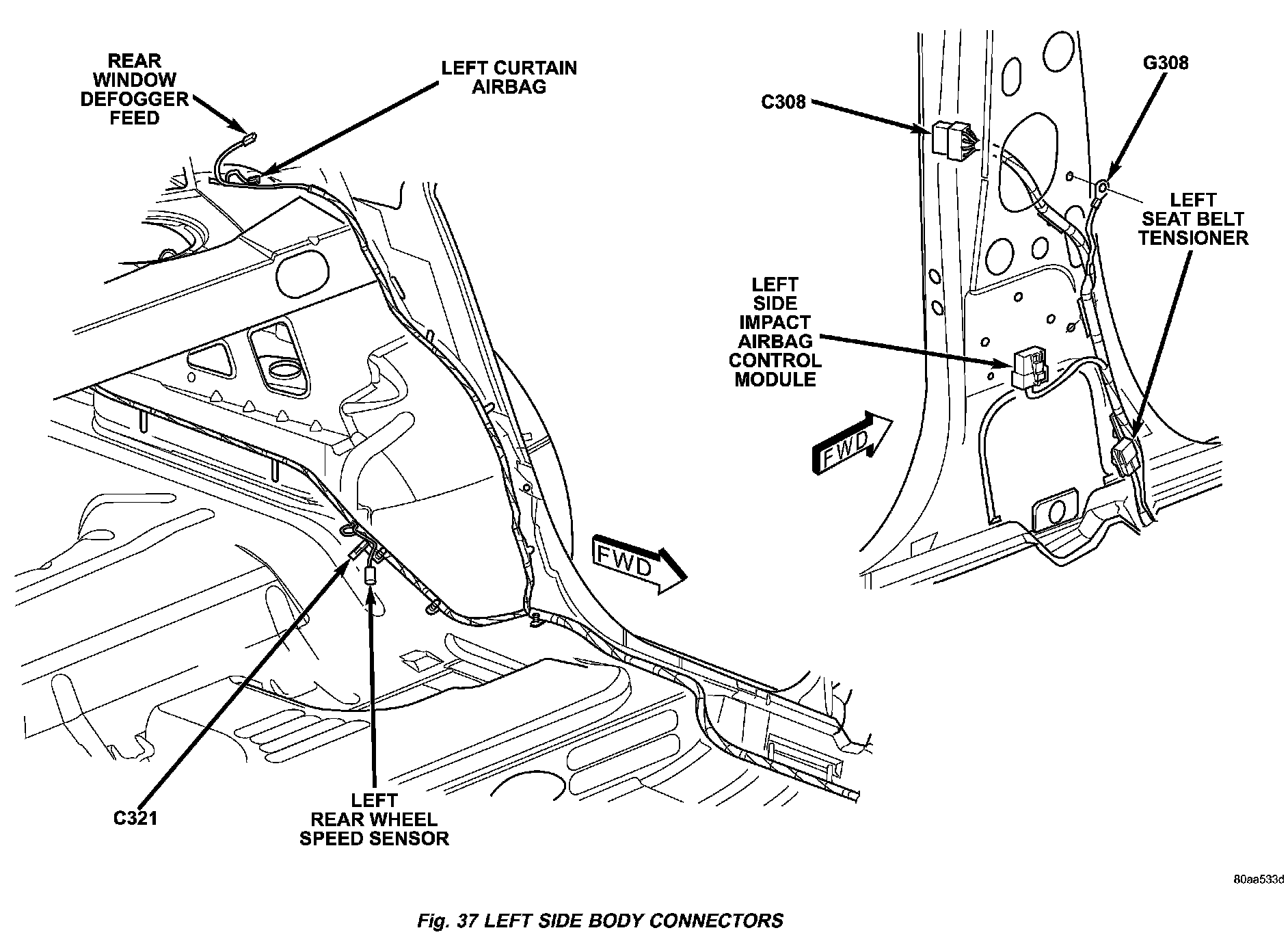 REAR WINDOW DEFOGGER FEED

LEFT CURTAIN AIRBAG

C308

G308

LEFT SEAT BELT TENSIONER

LEFT SIDE IMPACT AIRBAG CONTROL MODULE

FWD

FWD

C321

LEFT REAR WHEEL SPEED SENSOR

80aa533d

Fig. 37 LEFT SIDE BODY CONNECTORS