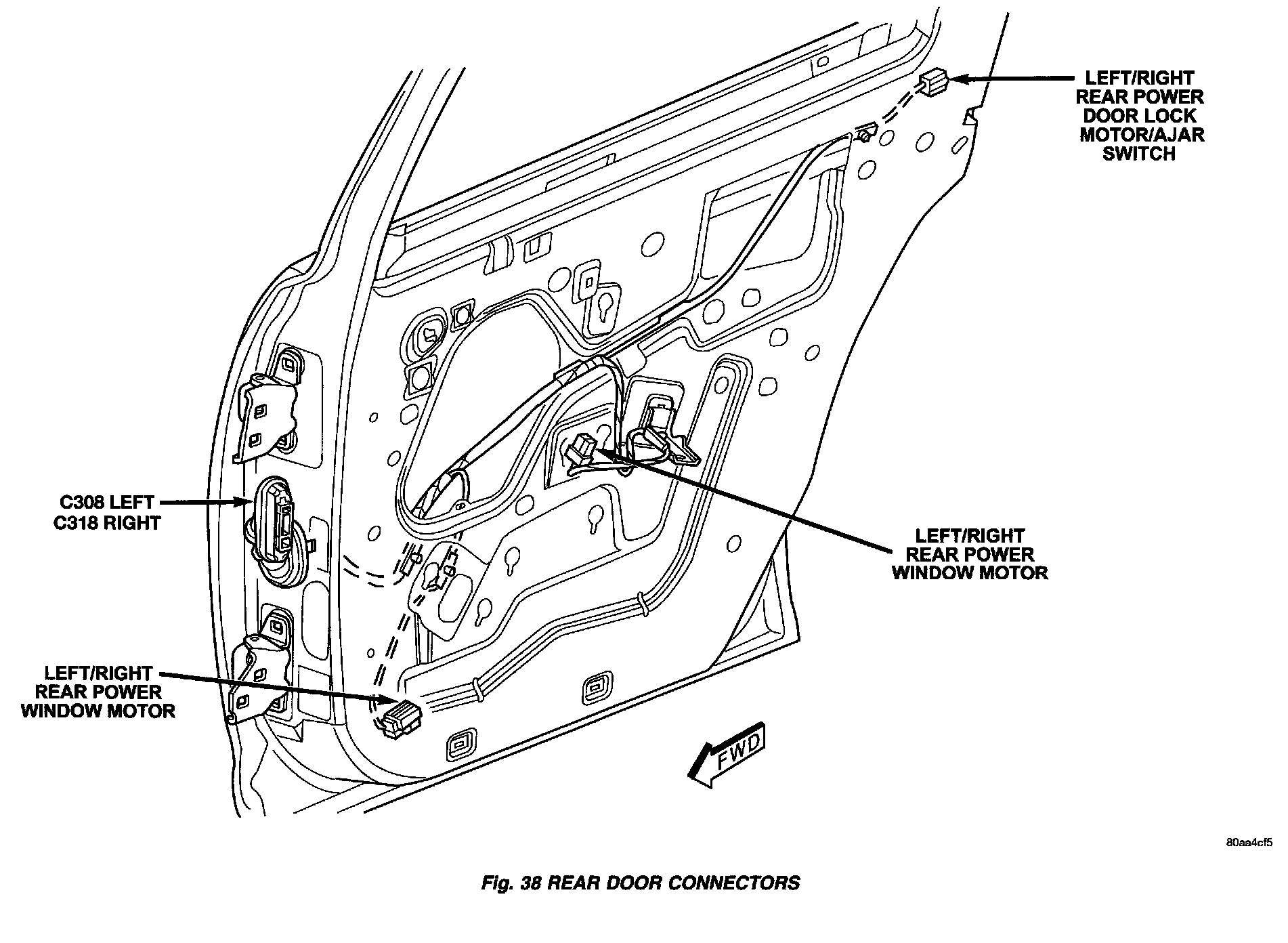 LEFT/RIGHT REAR POWER DOOR LOCK MOTOR/AJAR SWITCH

C308 LEFT C318 RIGHT

LEFT/RIGHT REAR POWER WINDOW MOTOR

LEFT/RIGHT REAR POWER WINDOW MOTOR

FWD

80aa4cf5

Fig. 38 REAR DOOR CONNECTORS