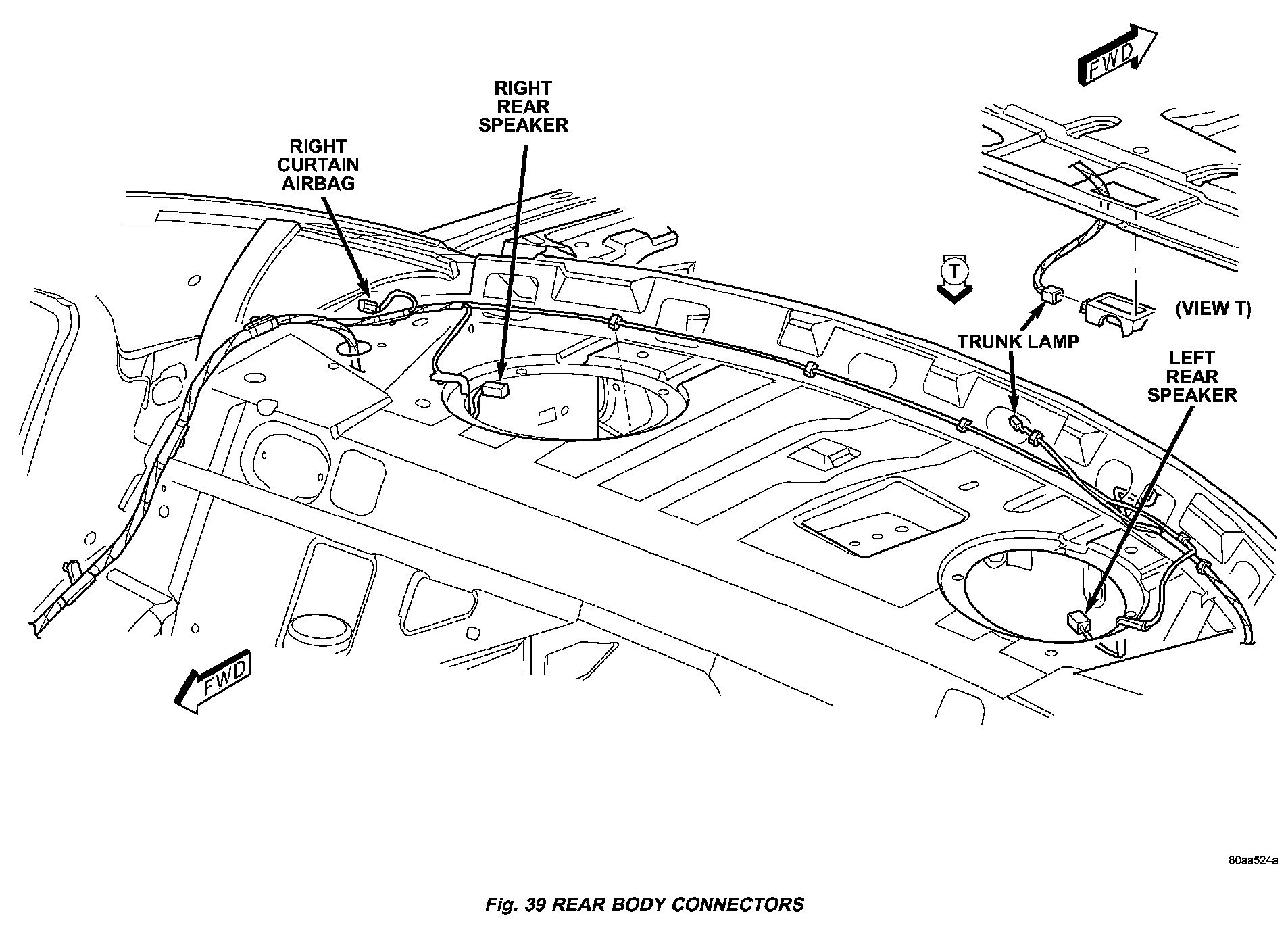 FWD

RIGHT REAR SPEAKER

RIGHT CURTAIN AIRBAG

T

(VIEW T)

TRUNK LAMP

LEFT REAR SPEAKER

FWD

80aa524a

Fig. 39 REAR BODY CONNECTORS