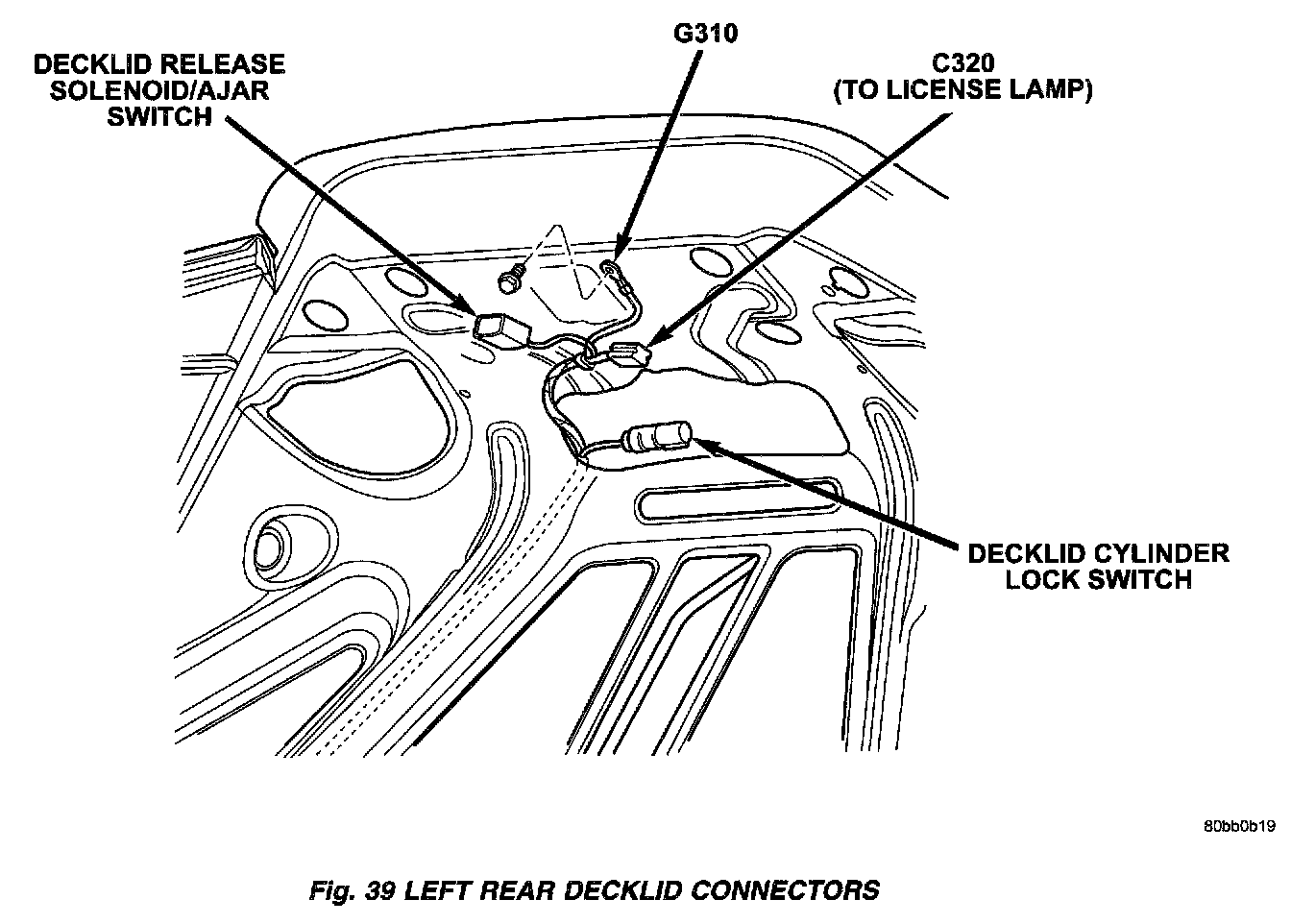 DECKLID RELEASE SOLENOID/AJAR SWITCH

G310

C320 (TO LICENSE LAMP)

DECKLID CYLINDER LOCK SWITCH

80bb0b19

Fig. 39 LEFT REAR DECKLID CONNECTORS