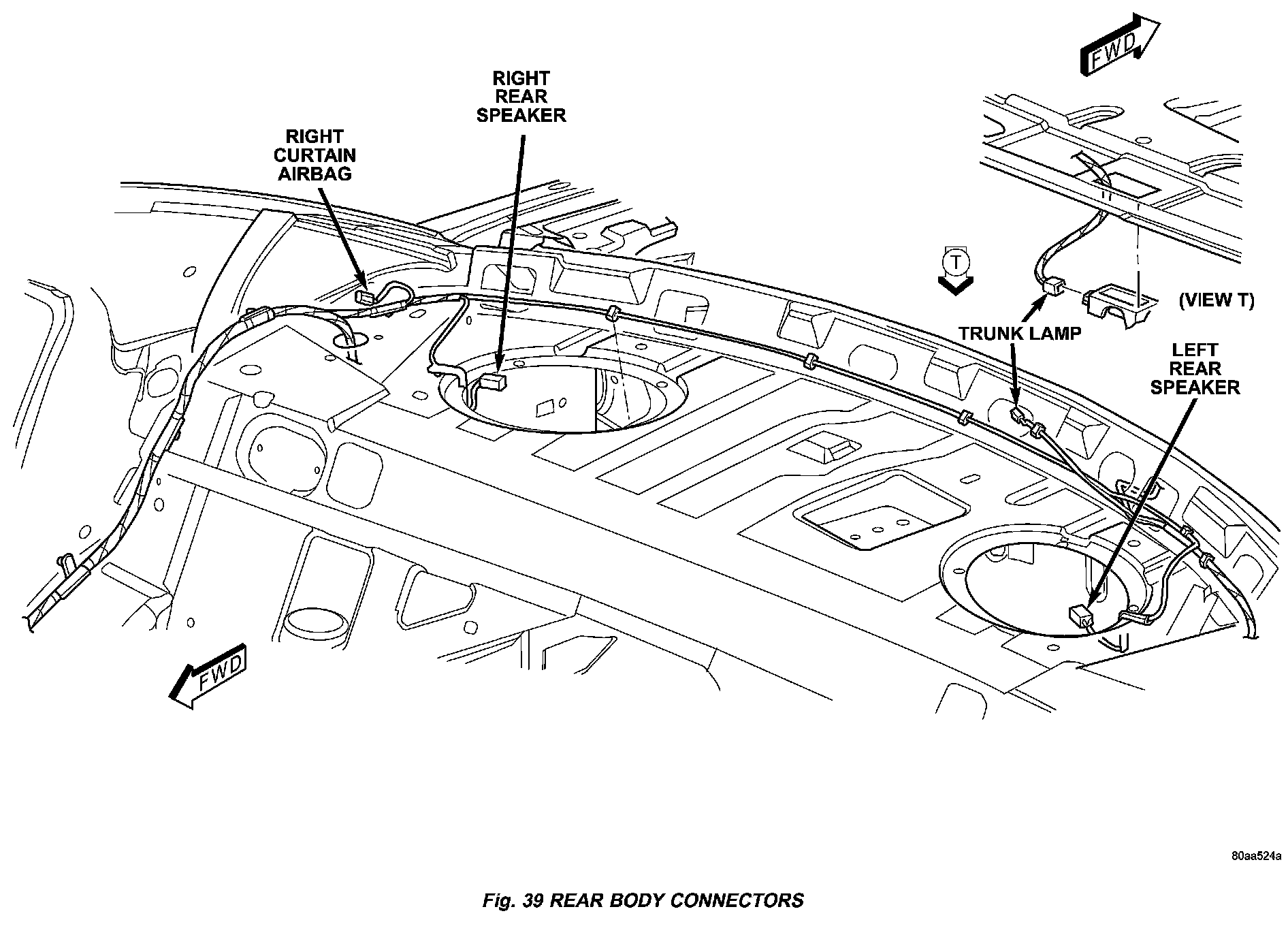 FWD

RIGHT REAR SPEAKER

RIGHT CURTAIN AIRBAG

T

(VIEW T)

TRUNK LAMP

LEFT REAR SPEAKER

FWD

80aa524a

Fig. 39 REAR BODY CONNECTORS