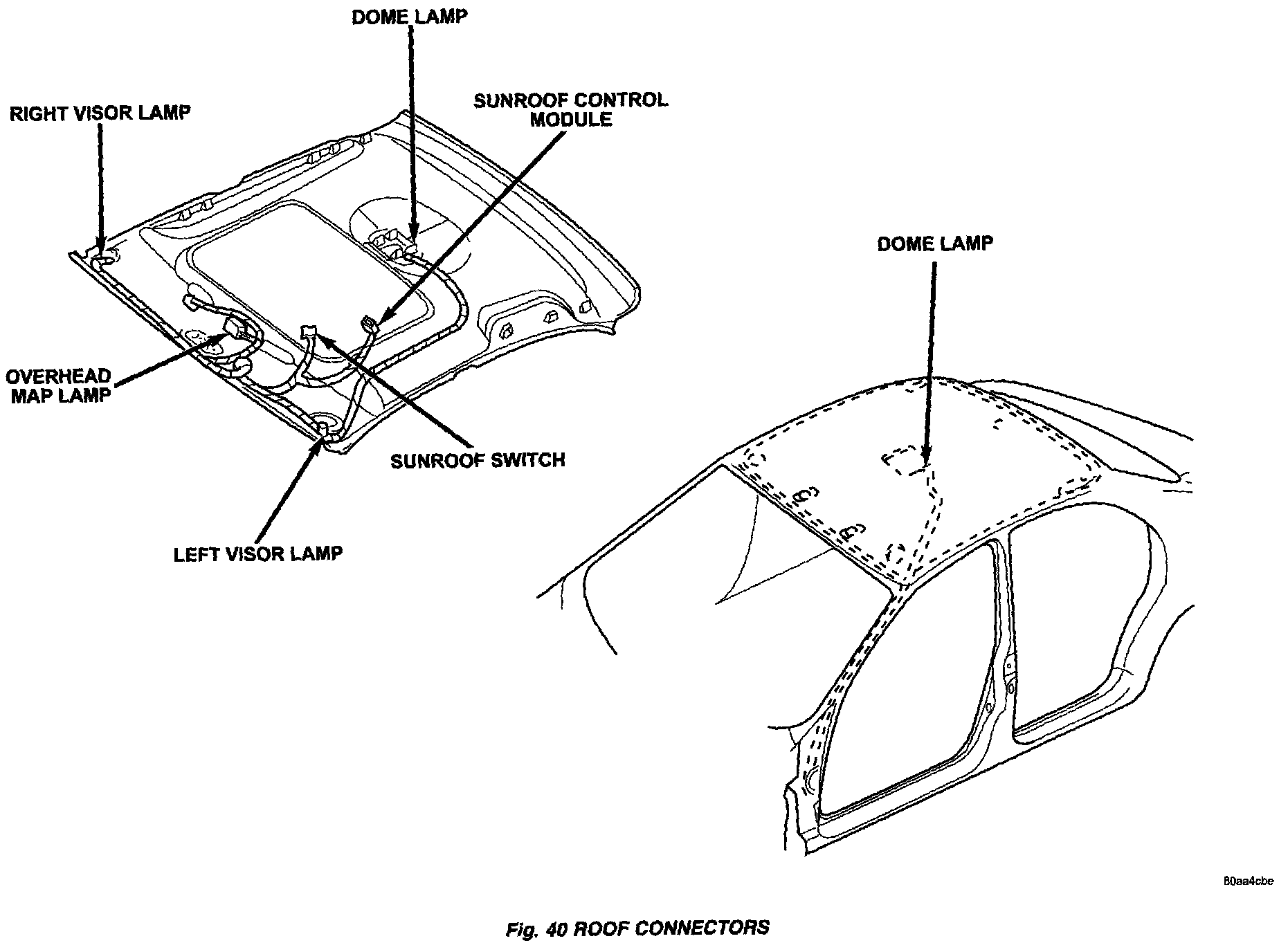 DOME LAMP

RIGHT VISOR LAMP

SUNROOF CONTROL MODULE

OVERHEAD MAP LAMP

SUNROOF SWITCH

LEFT VISOR LAMP

DOME LAMP

80aa4cbe

Fig. 40 ROOF CONNECTORS