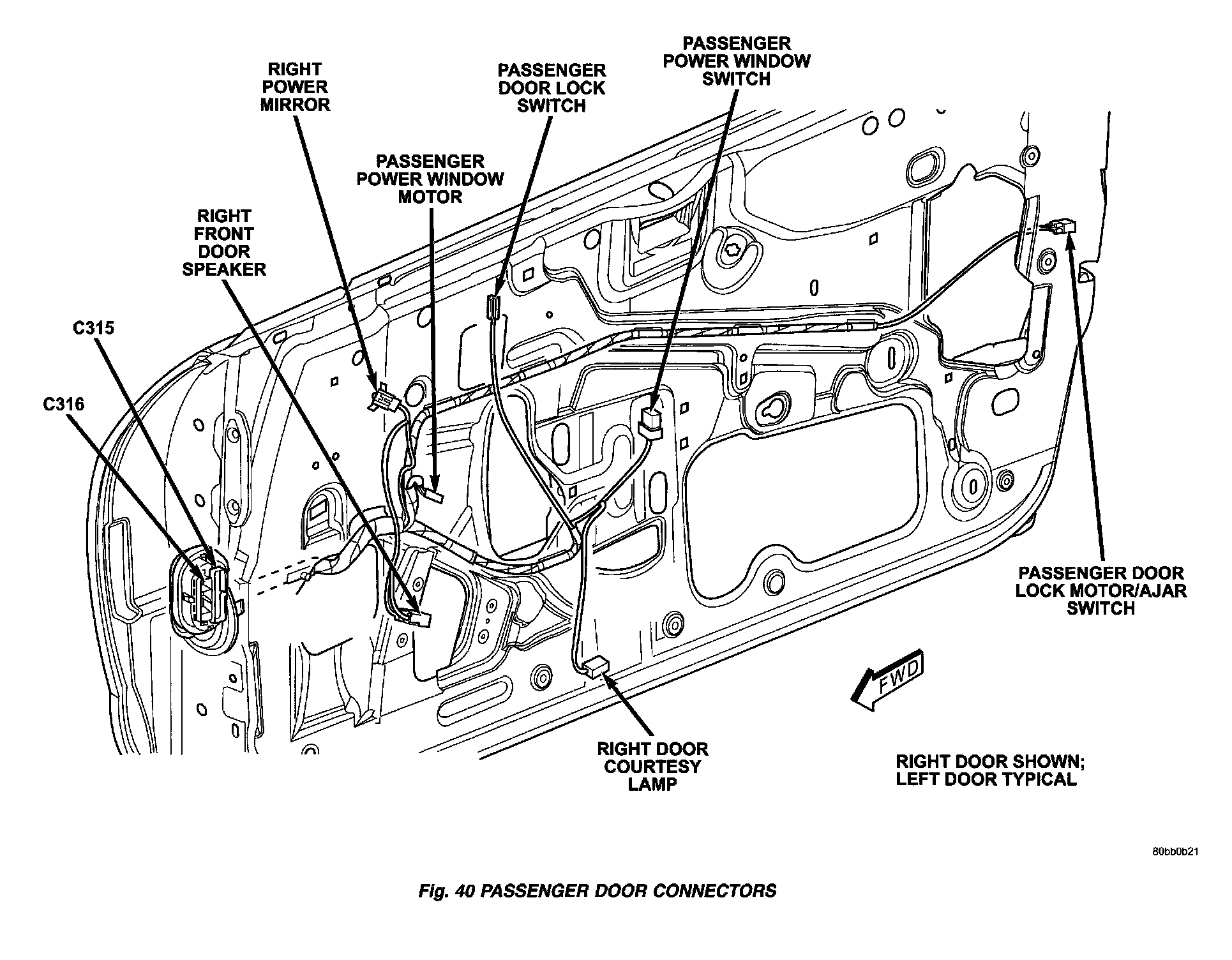 RIGHT POWER MIRROR

PASSENGER DOOR LOCK SWITCH

PASSENGER POWER WINDOW SWITCH

PASSENGER POWER WINDOW MOTOR

RIGHT FRONT DOOR SPEAKER

C315

C316

PASSENGER DOOR LOCK MOTOR/AJAR SWITCH

FWD

RIGHT DOOR COURTESY LAMP

RIGHT DOOR SHOWN; LEFT DOOR TYPICAL

80bb0b21

Fig. 40 PASSENGER DOOR CONNECTORS