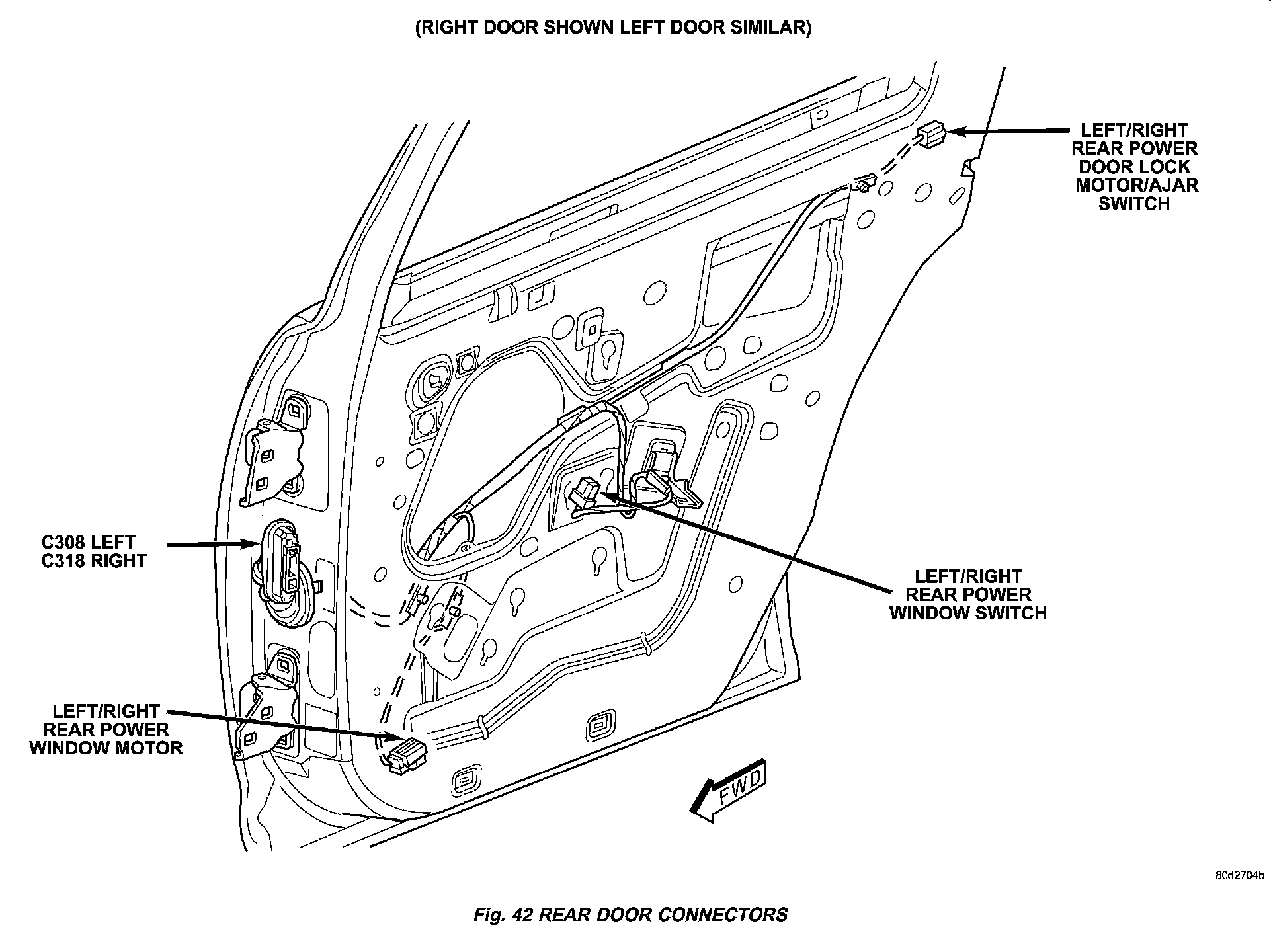 (RIGHT DOOR SHOWN LEFT DOOR SIMILAR)

LEFT/RIGHT REAR POWER DOOR LOCK MOTOR/AJAR SWITCH

C308 LEFT
C318 RIGHT

LEFT/RIGHT REAR POWER WINDOW SWITCH

LEFT/RIGHT REAR POWER WINDOW MOTOR

FWD

80d2704b

Fig. 42 REAR DOOR CONNECTORS