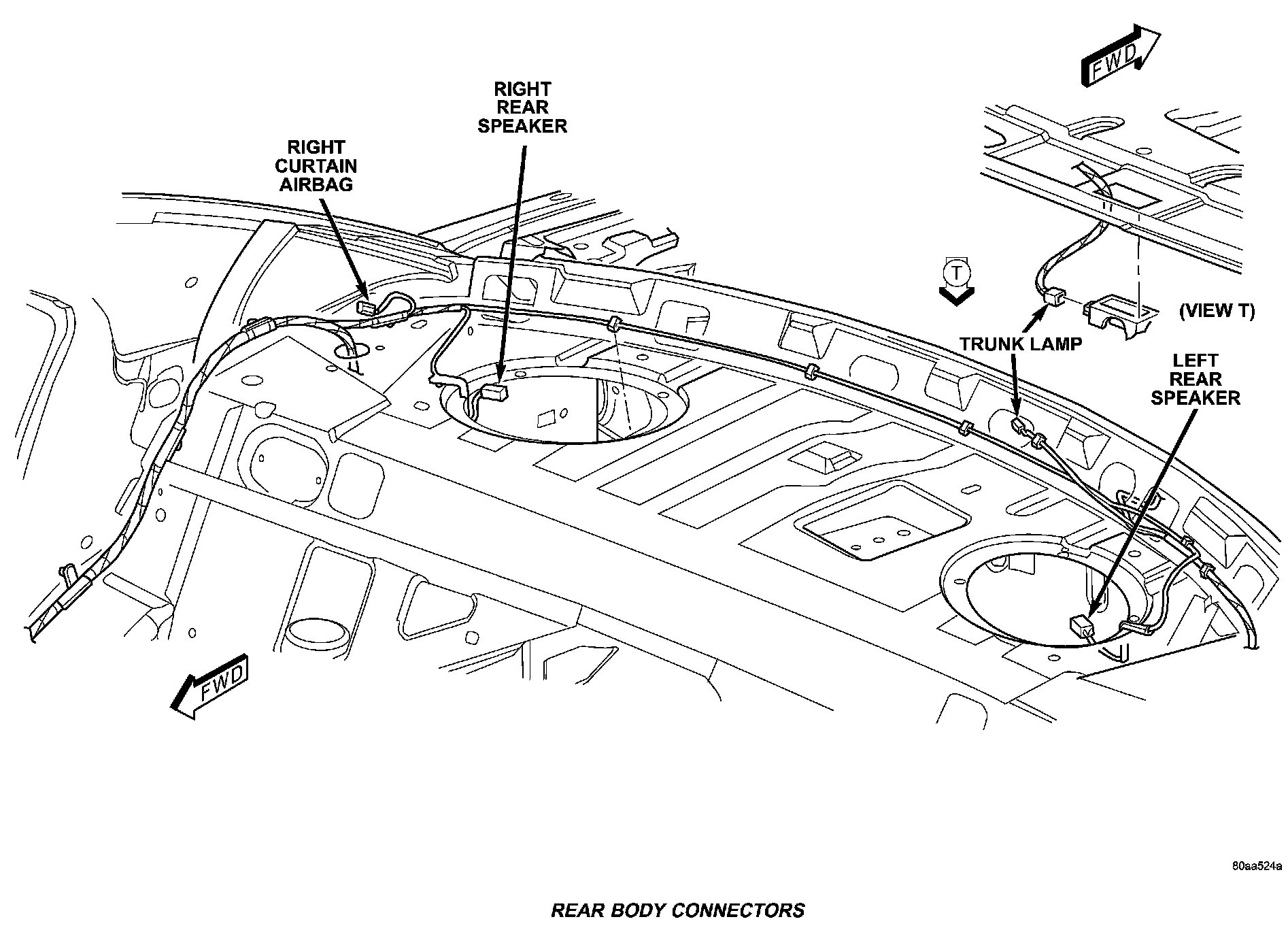 FWD

RIGHT REAR SPEAKER

RIGHT CURTAIN AIRBAG

T

(VIEW T)

TRUNK LAMP

LEFT REAR SPEAKER

FWD

80aa524a

REAR BODY CONNECTORS