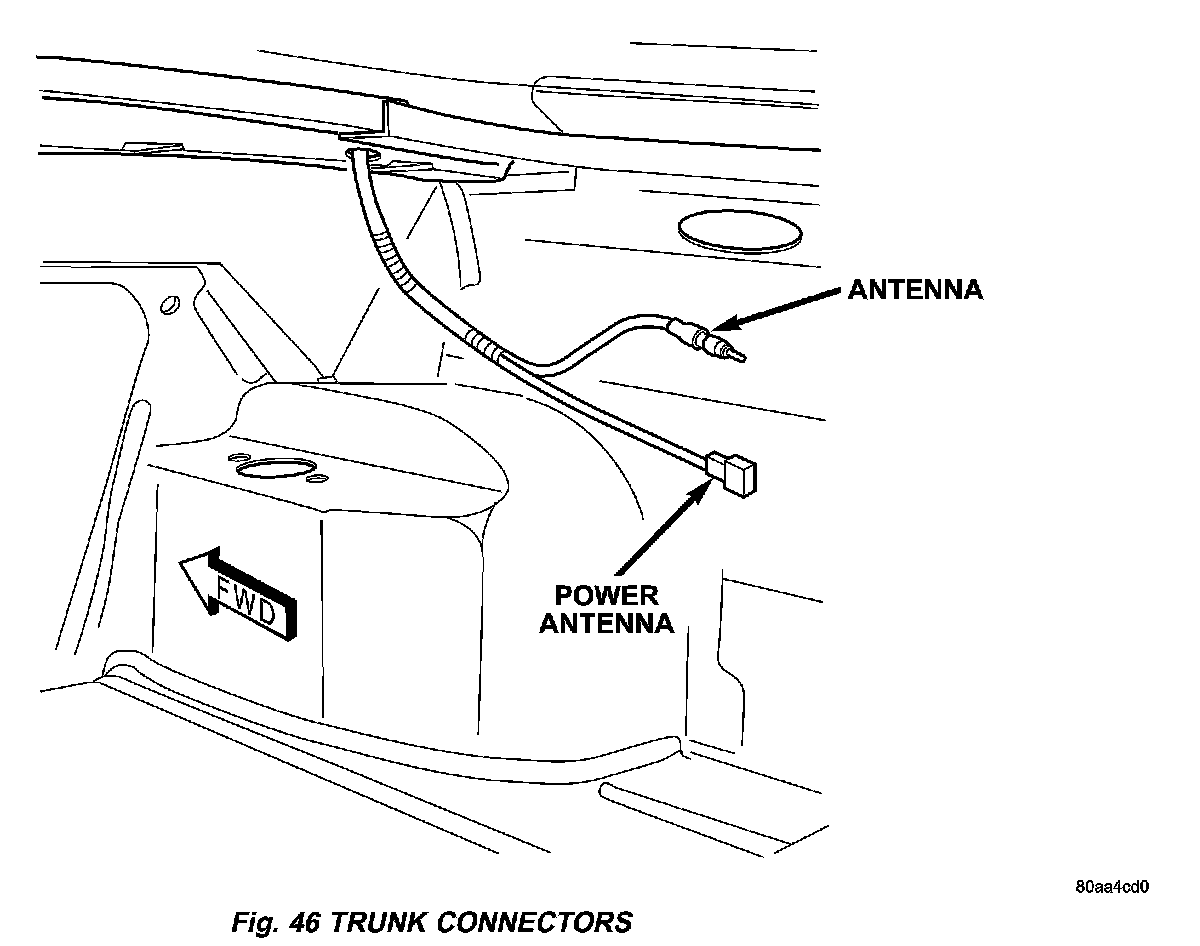 ANTENNA

FWD

POWER ANTENNA

80aa4cd0

Fig. 46 TRUNK CONNECTORS