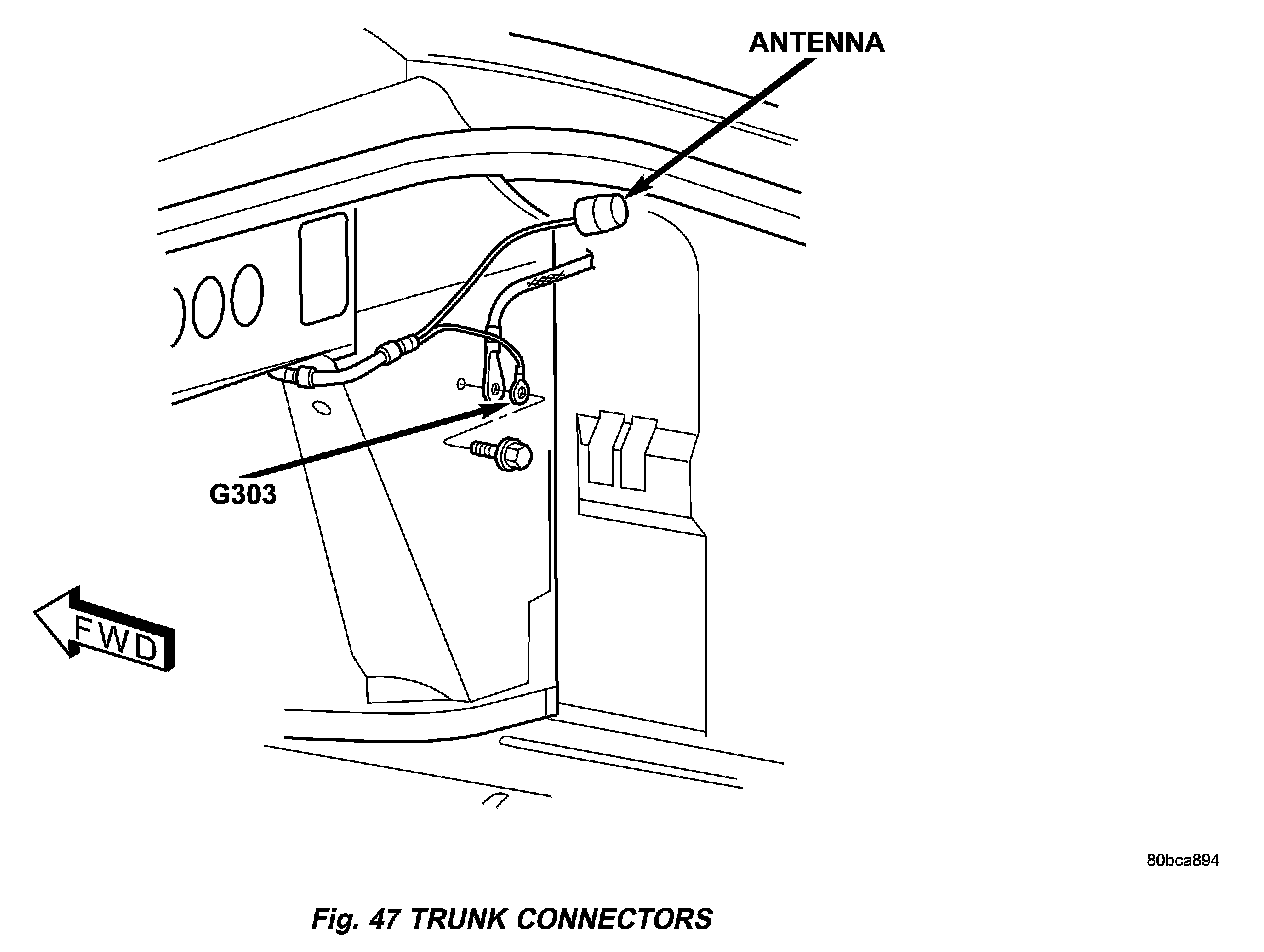 ANTENNA

G303

FWD

80bca894

Fig. 47 TRUNK CONNECTORS