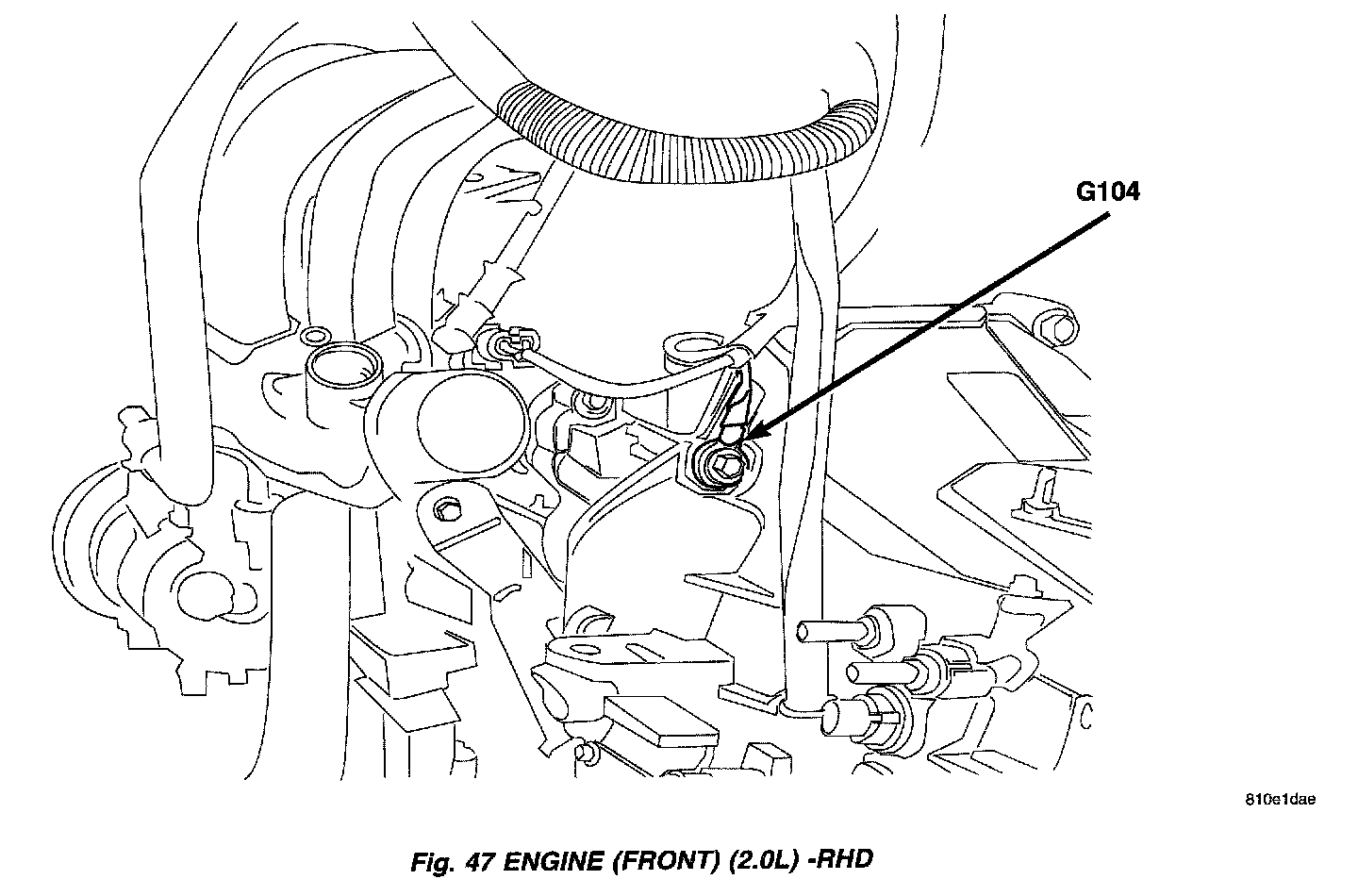 G104

810e1dae

Fig. 47 ENGINE (FRONT) (2.0L) -RHD