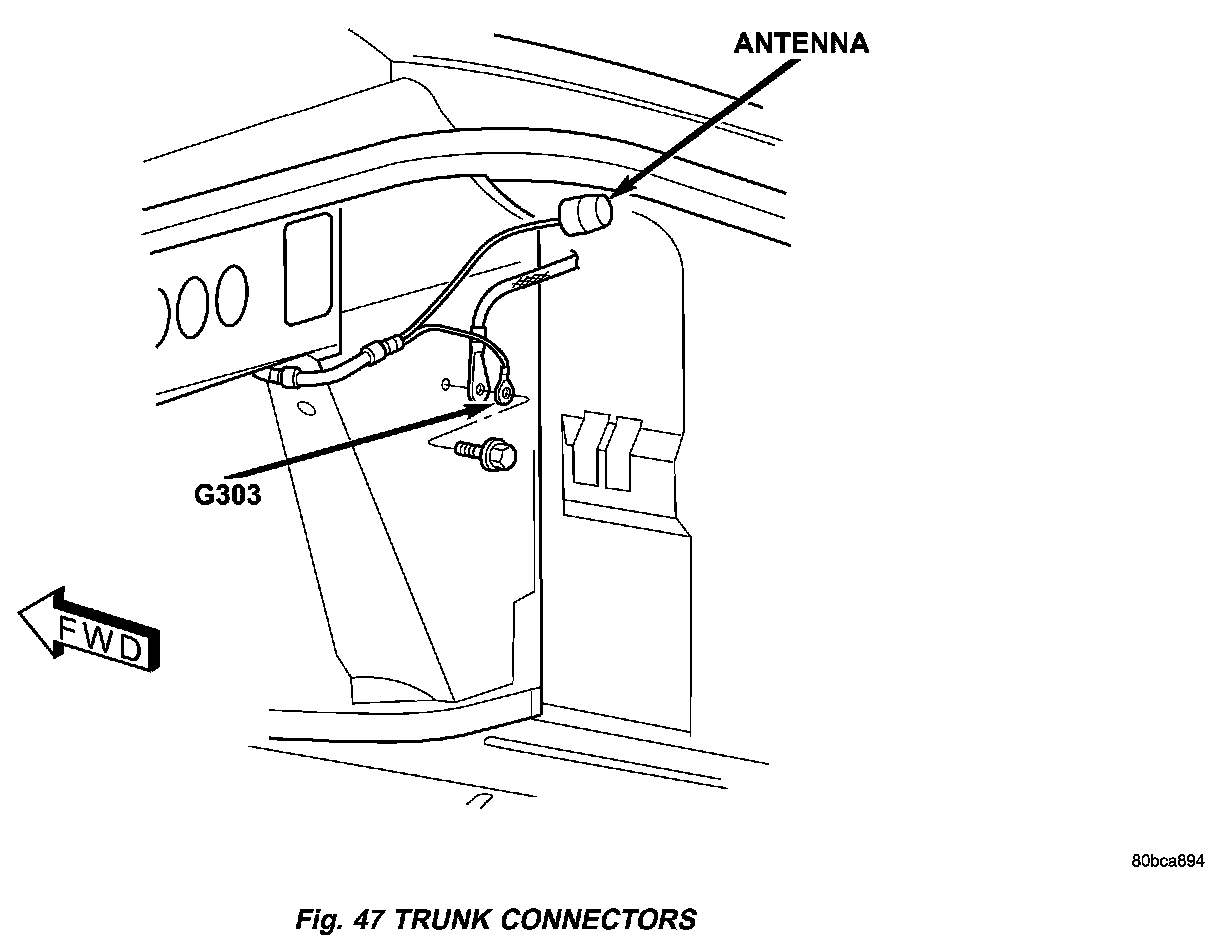 ANTENNA

G303

FWD

80bca894

Fig. 47 TRUNK CONNECTORS