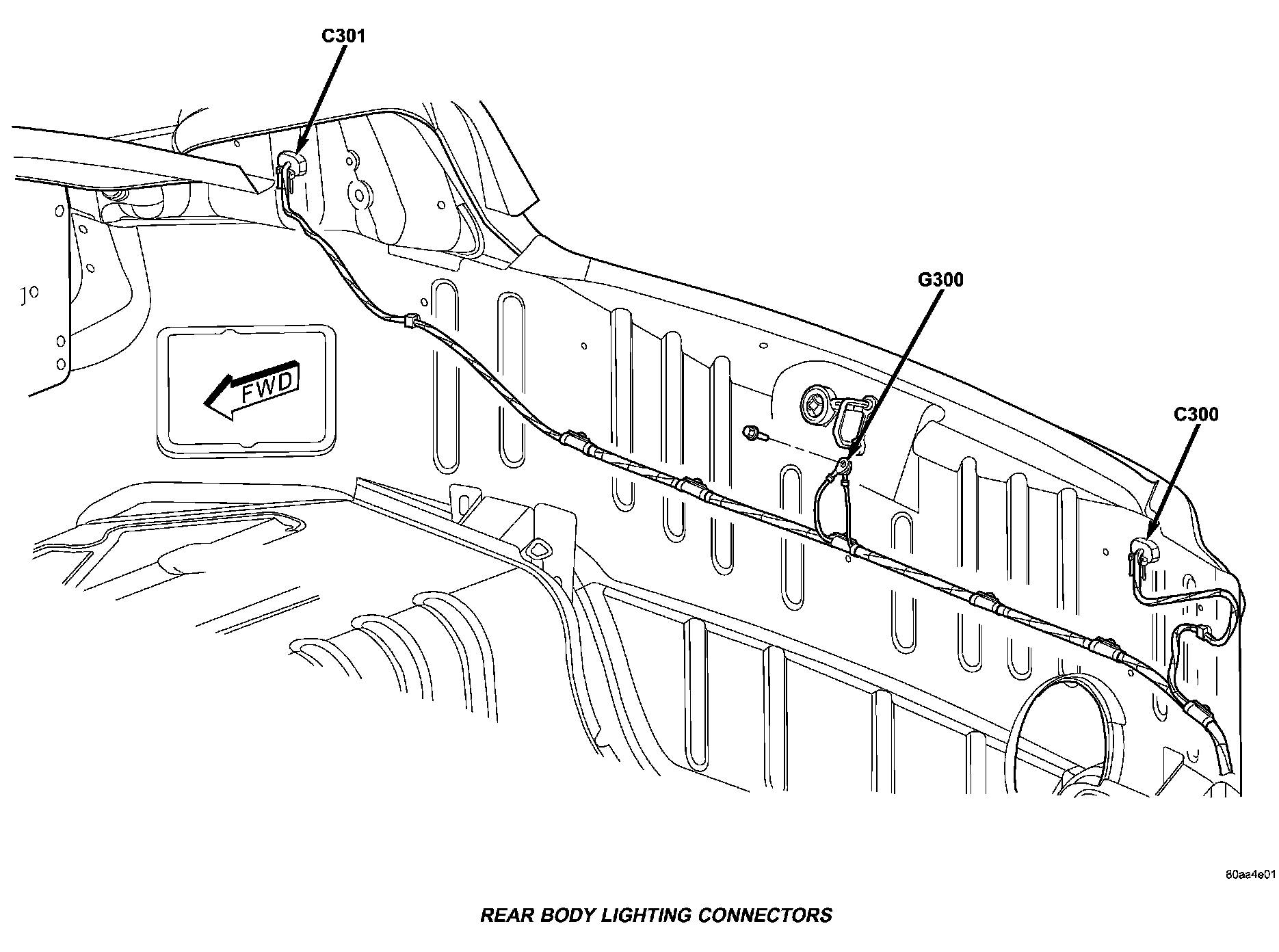 C301

G300

FWD

C300

80aa4e01

REAR BODY LIGHTING CONNECTORS