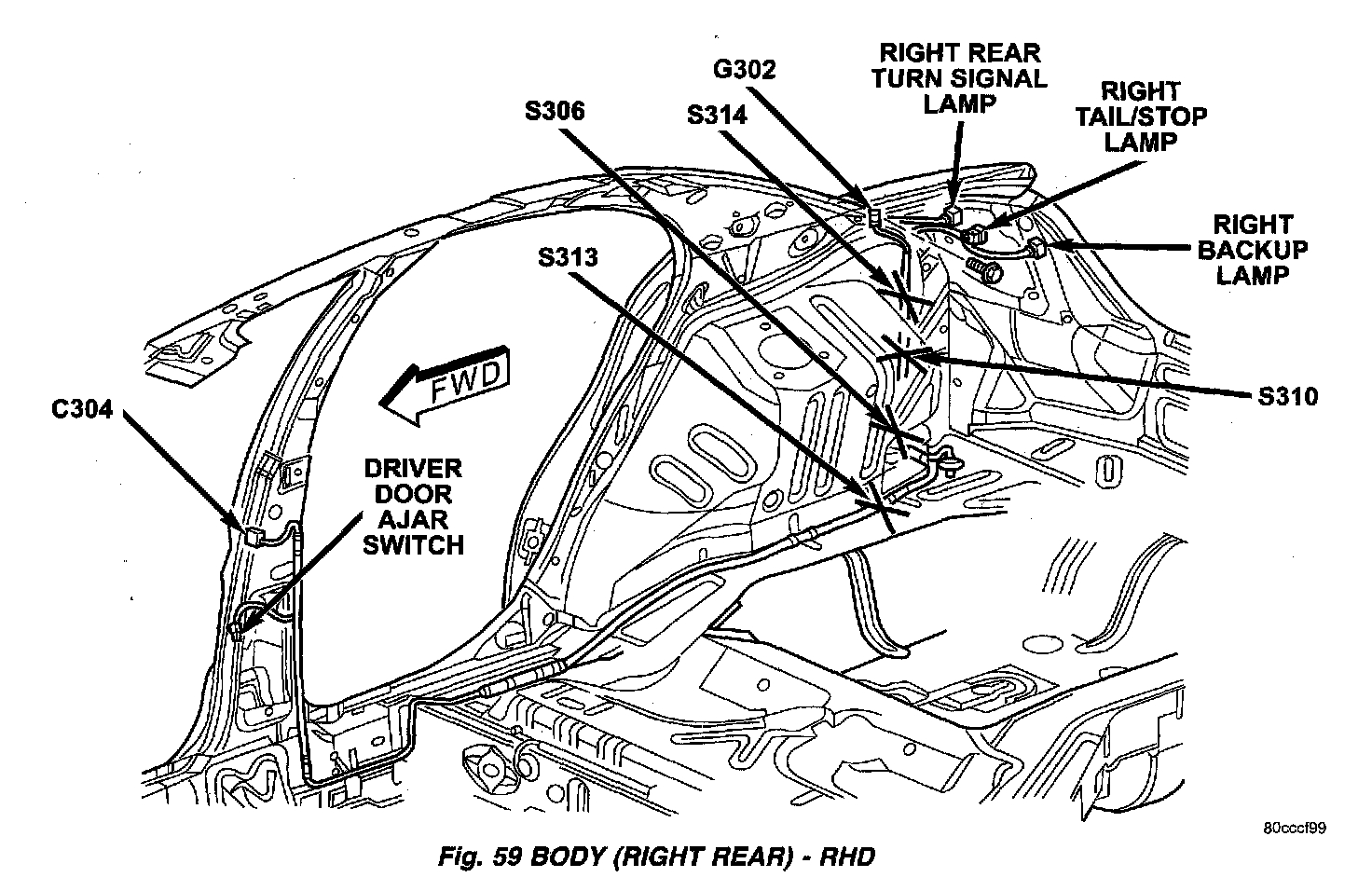 G302
RIGHT REAR TURN SIGNAL LAMP
RIGHT TAIL/STOP LAMP
S306
S314
RIGHT BACKUP LAMP
S313
FWD
S310
C304
DRIVER DOOR AJAR SWITCH
80cccf99
Fig. 59 BODY (RIGHT REAR) - RHD