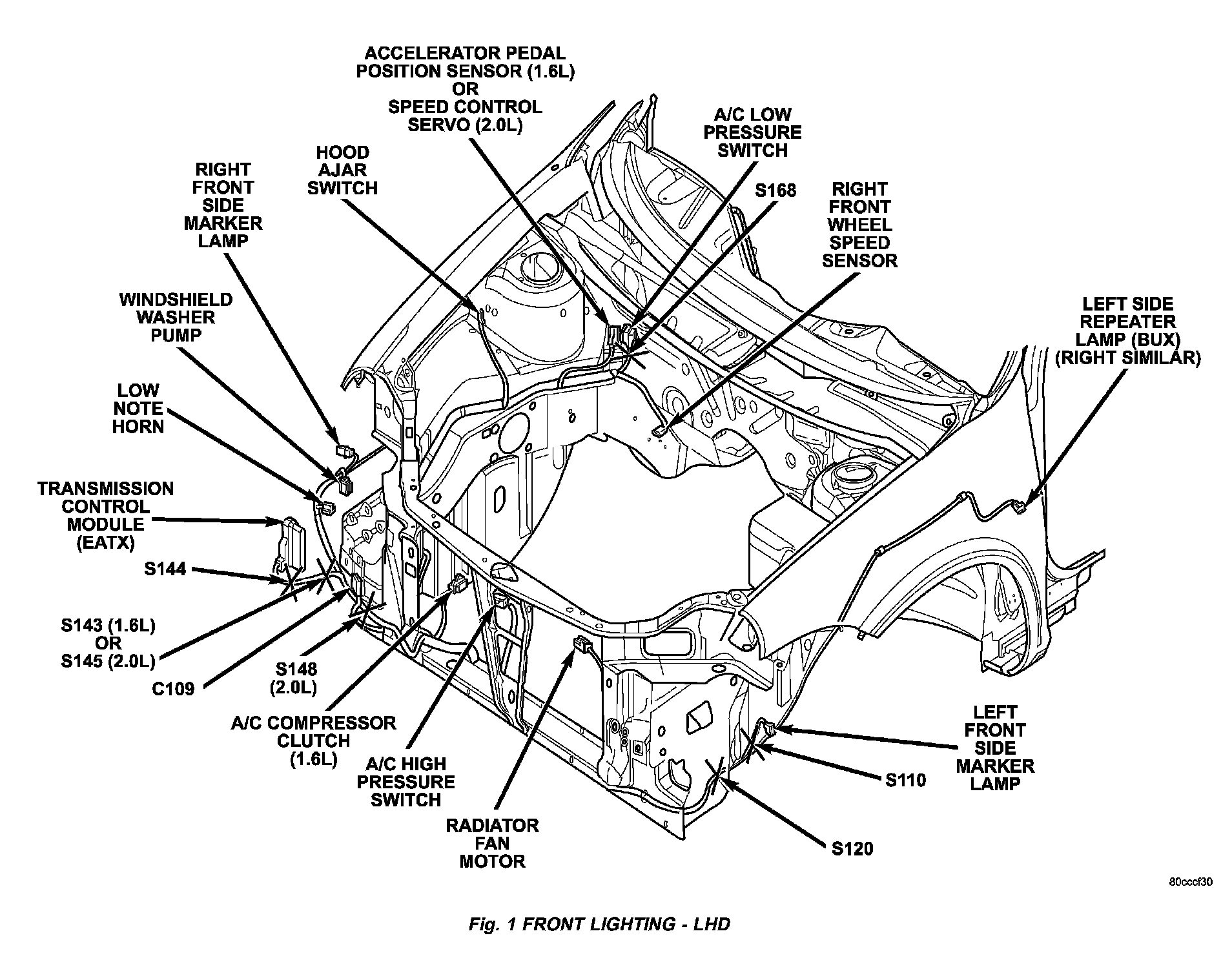 ACCELERATOR PEDAL POSITION SENSOR (1.6L) OR SPEED CONTROL SERVO (2.0L)

A/C LOW PRESSURE SWITCH

HOOD AJAR SWITCH

RIGHT FRONT SIDE MARKER LAMP

S168

RIGHT FRONT WHEEL SPEED SENSOR

WINDSHIELD WASHER PUMP

LEFT SIDE REPEATER LAMP (BUX) (RIGHT SIMILAR)

LOW NOTE HORN

TRANSMISSION CONTROL MODULE (EATX)

S144

S143 (1.6L) OR S145 (2.0L)

C109

S148 (2.0L)

A/C COMPRESSOR CLUTCH (1.6L)

A/C HIGH PRESSURE SWITCH

RADIATOR FAN MOTOR

LEFT FRONT SIDE MARKER LAMP

S110

S120

80cccf30

Fig. 1 FRONT LIGHTING - LHD