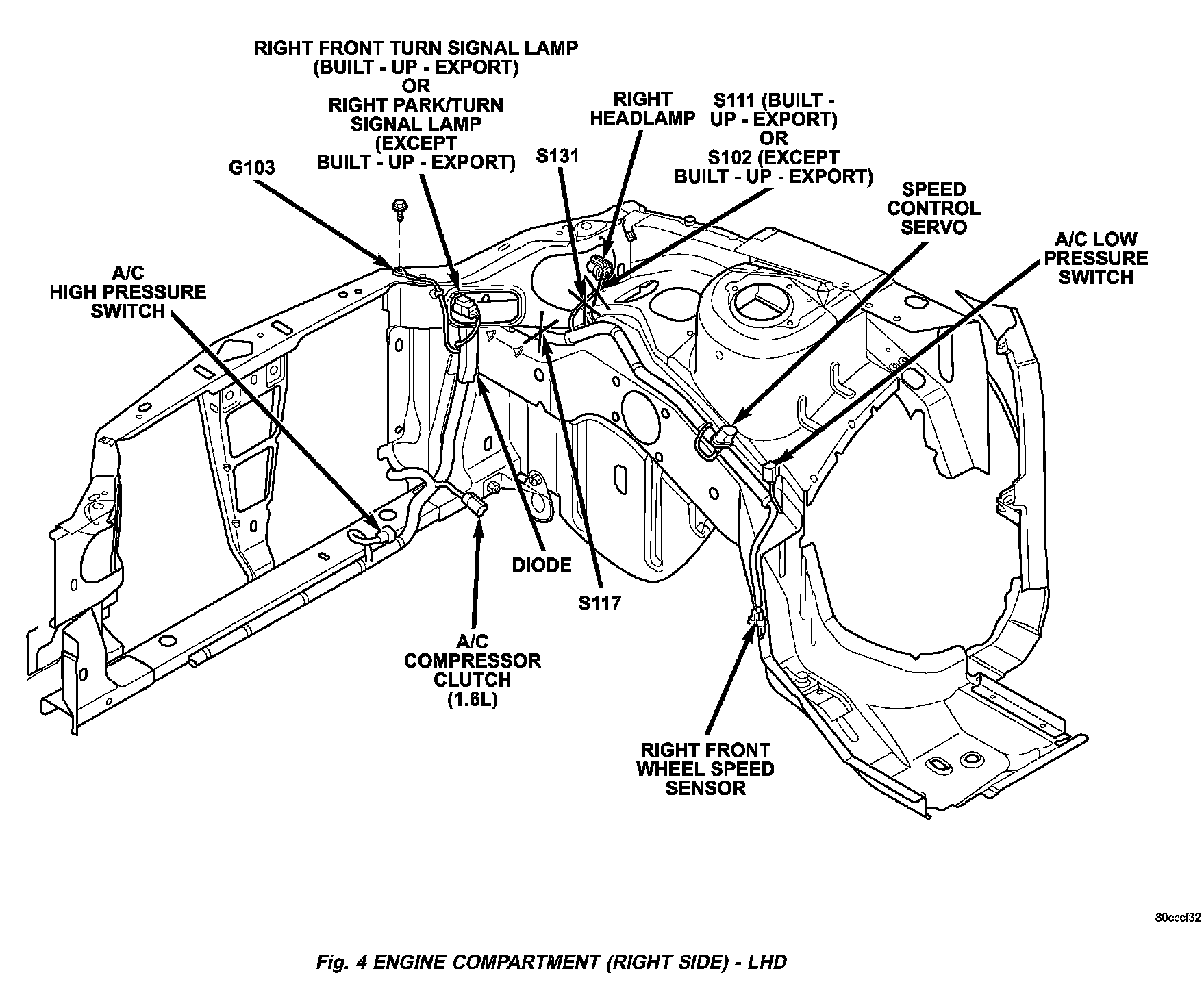 RIGHT FRONT TURN SIGNAL LAMP (BUILT - UP - EXPORT) OR RIGHT PARK/TURN SIGNAL LAMP (EXCEPT BUILT - UP - EXPORT)

G103

S131

RIGHT HEADLAMP

S111 (BUILT - UP - EXPORT) OR S102 (EXCEPT BUILT - UP - EXPORT)

SPEED CONTROL SERVO

A/C LOW PRESSURE SWITCH

A/C HIGH PRESSURE SWITCH

DIODE

S117

A/C COMPRESSOR CLUTCH (1.6L)

RIGHT FRONT WHEEL SPEED SENSOR

80cccf32

Fig. 4 ENGINE COMPARTMENT (RIGHT SIDE) - LHD