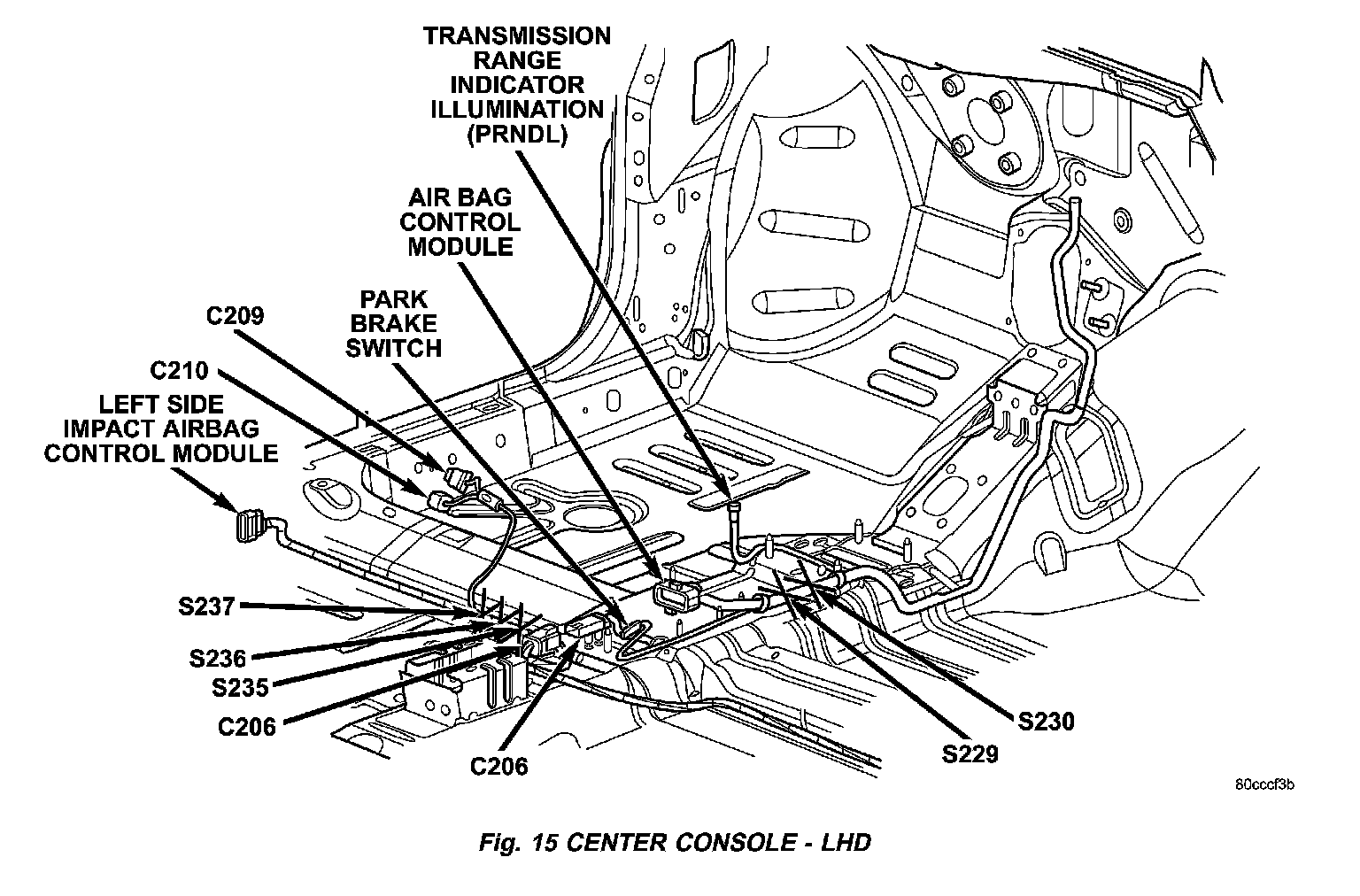 TRANSMISSION RANGE INDICATOR ILLUMINATION (PRNDL)

AIR BAG CONTROL MODULE

PARK BRAKE SWITCH

C209

C210

LEFT SIDE IMPACT AIRBAG CONTROL MODULE

S237

S236

S235

C206

C206

S229

S230

80cccf3b

Fig. 15 CENTER CONSOLE - LHD