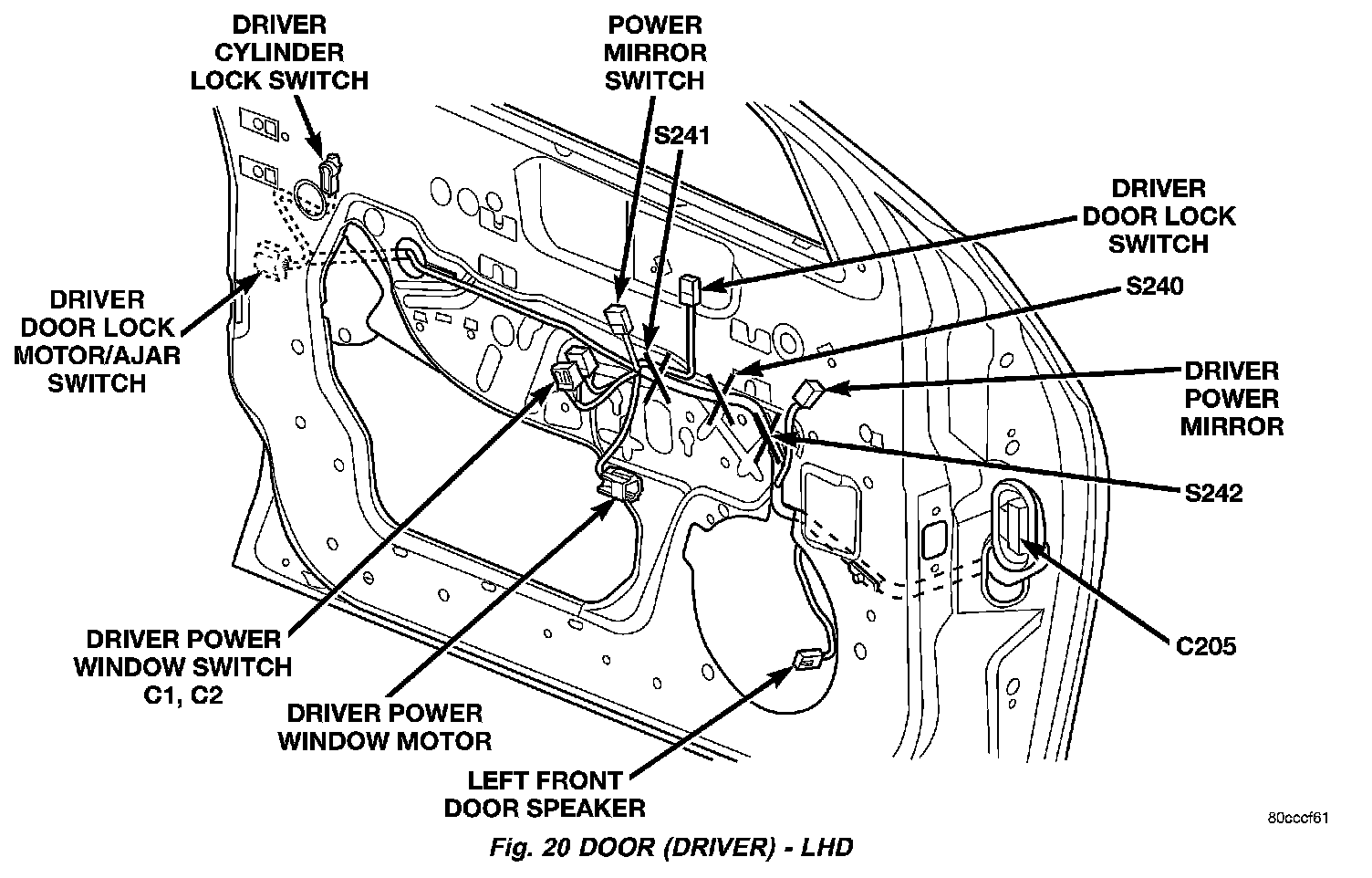 DRIVER CYLINDER LOCK SWITCH

POWER MIRROR SWITCH

S241

DRIVER DOOR LOCK SWITCH

S240

DRIVER DOOR LOCK MOTOR/AJAR SWITCH

DRIVER POWER MIRROR

S242

C205

DRIVER POWER WINDOW SWITCH C1, C2

DRIVER POWER WINDOW MOTOR

LEFT FRONT DOOR SPEAKER

80cccf61

Fig. 20 DOOR (DRIVER) - LHD