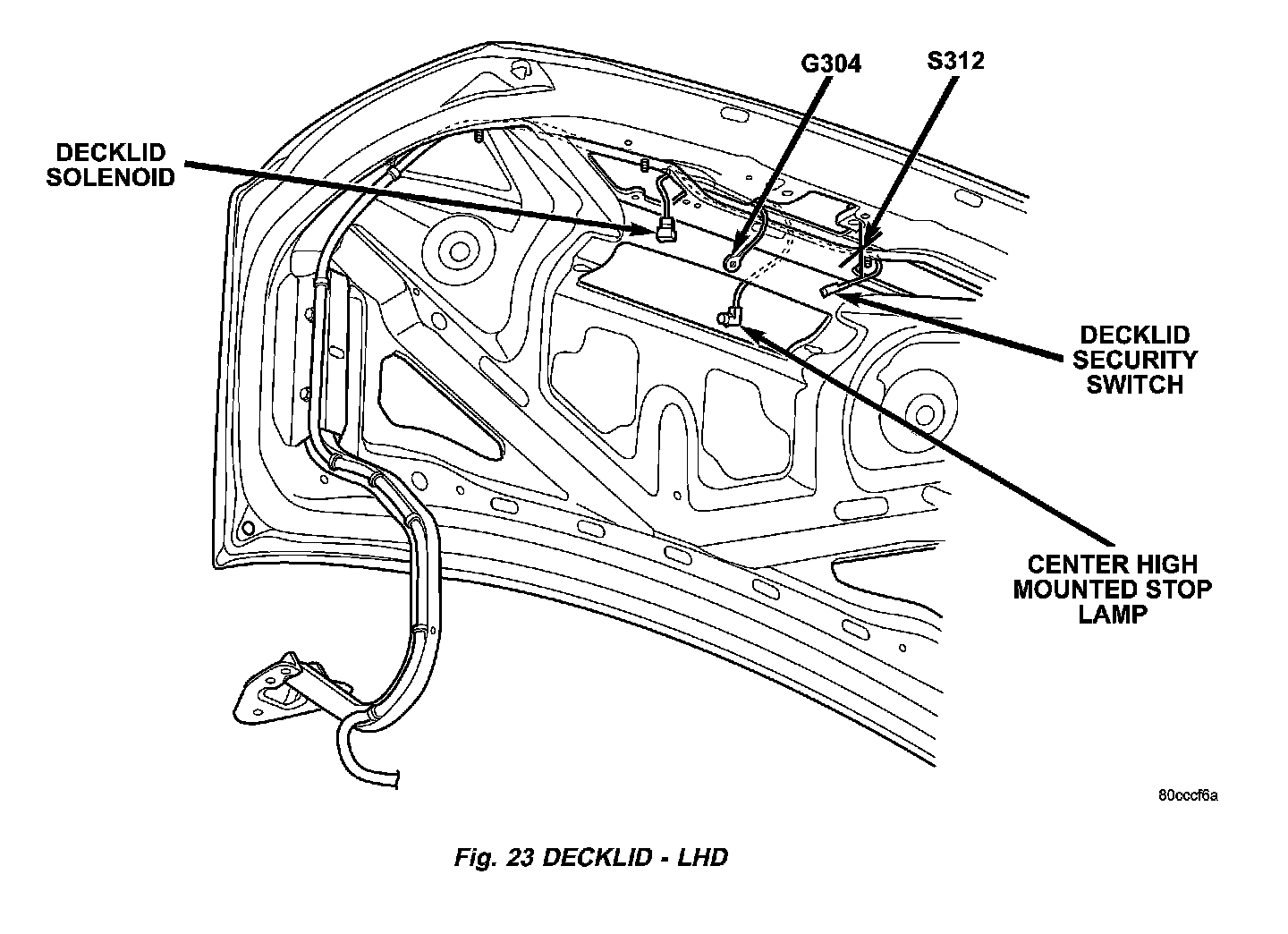 G304

S312

DECKLID SOLENOID

DECKLID SECURITY SWITCH

CENTER HIGH MOUNTED STOP LAMP

80cccf6a

Fig. 23 DECKLID - LHD