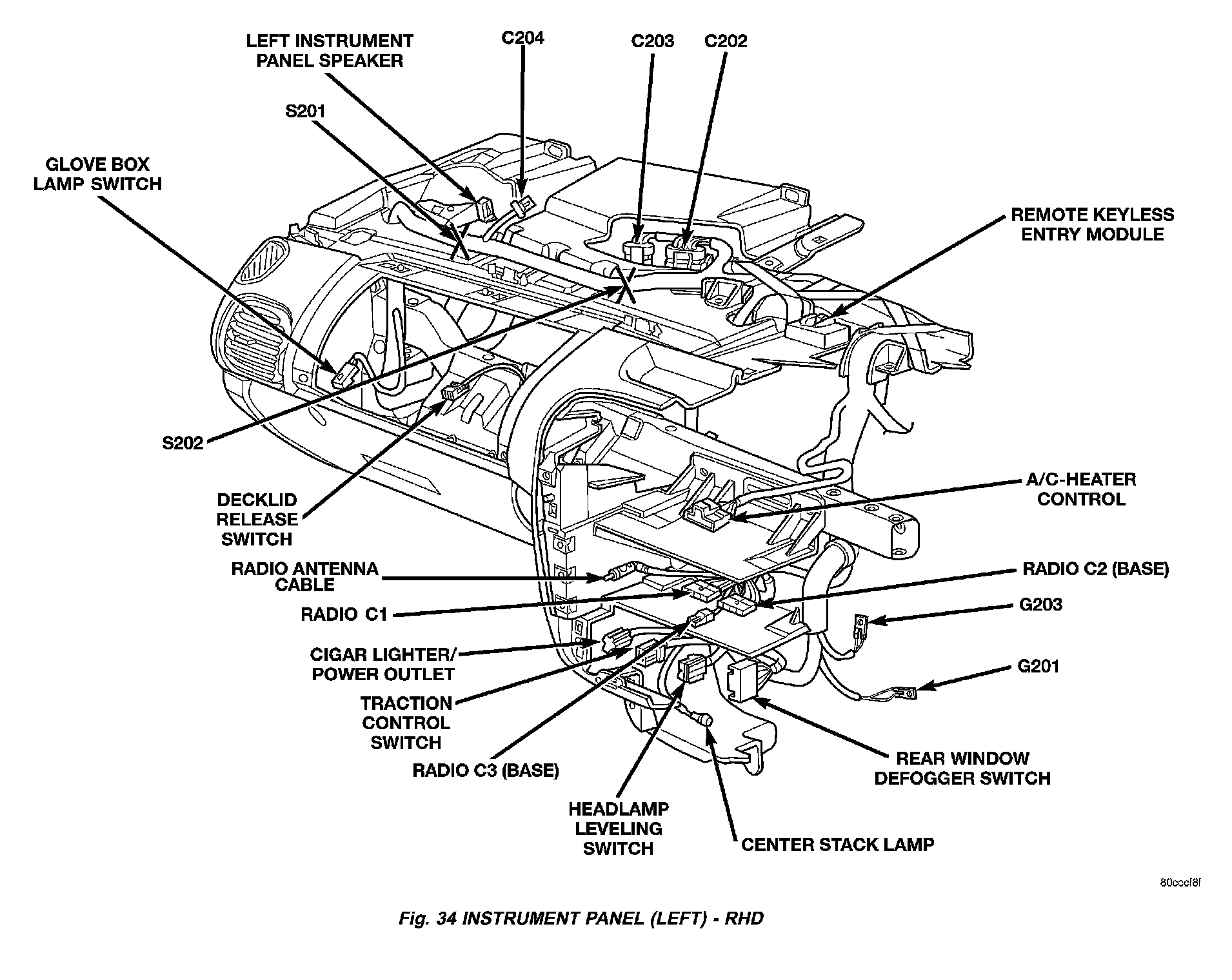 LEFT INSTRUMENT PANEL SPEAKER

C204

C203

C202

S201

GLOVE BOX LAMP SWITCH

REMOTE KEYLESS ENTRY MODULE

S202

DECKLID RELEASE SWITCH

A/C-HEATER CONTROL

RADIO ANTENNA CABLE

RADIO C2 (BASE)

RADIO C1

G203

CIGAR LIGHTER/ POWER OUTLET

G201

TRACTION CONTROL SWITCH

RADIO C3 (BASE)

REAR WINDOW DEFOGGER SWITCH

HEADLAMP LEVELING SWITCH

CENTER STACK LAMP

80cccf8f

Fig. 34 INSTRUMENT PANEL (LEFT) - RHD