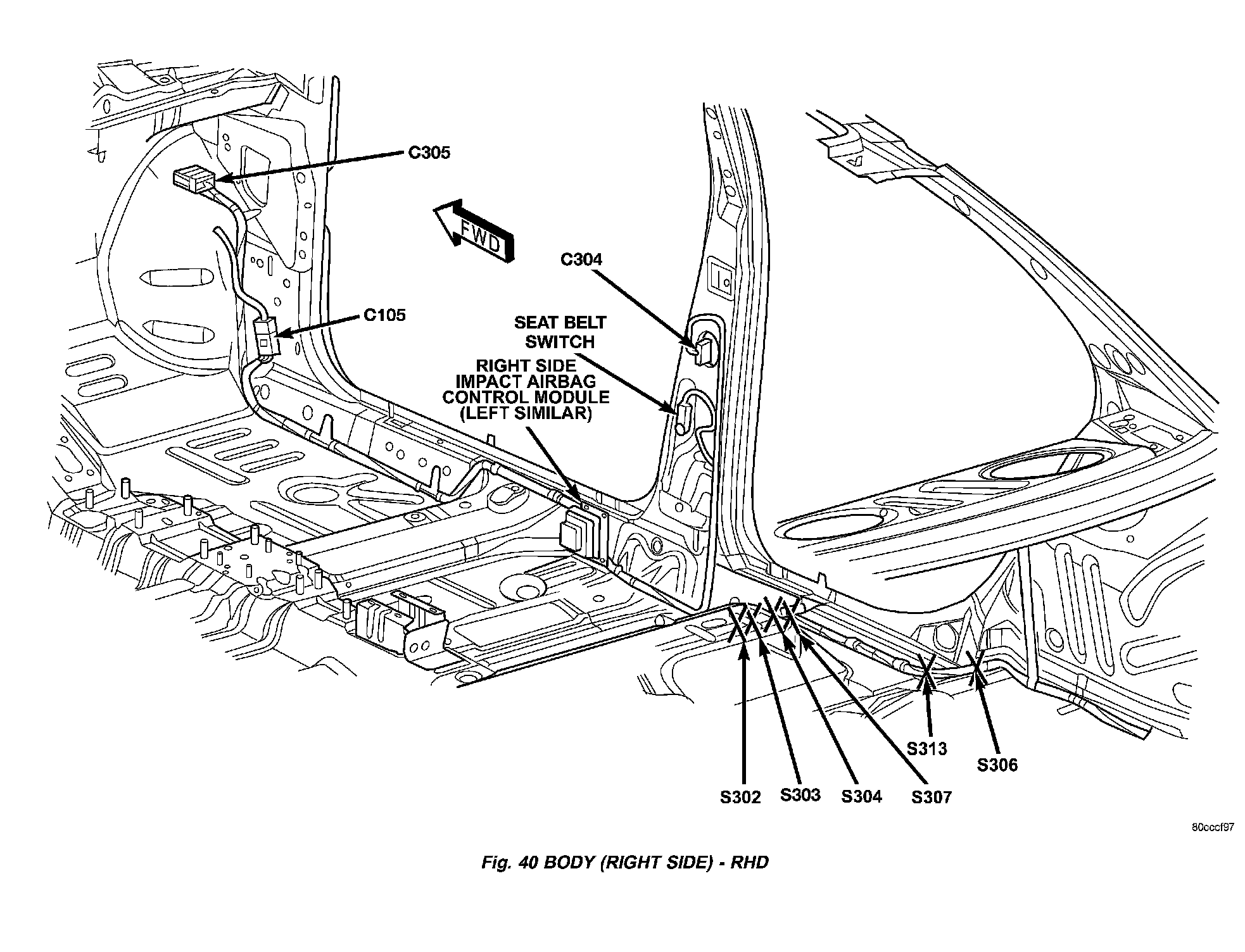 C305

FWD

C304

C105

SEAT BELT SWITCH

RIGHT SIDE IMPACT AIRBAG CONTROL MODULE (LEFT SIMILAR)

S313

S306

S302

S303

S304

S307

80cccf97

Fig. 40 BODY (RIGHT SIDE) - RHD