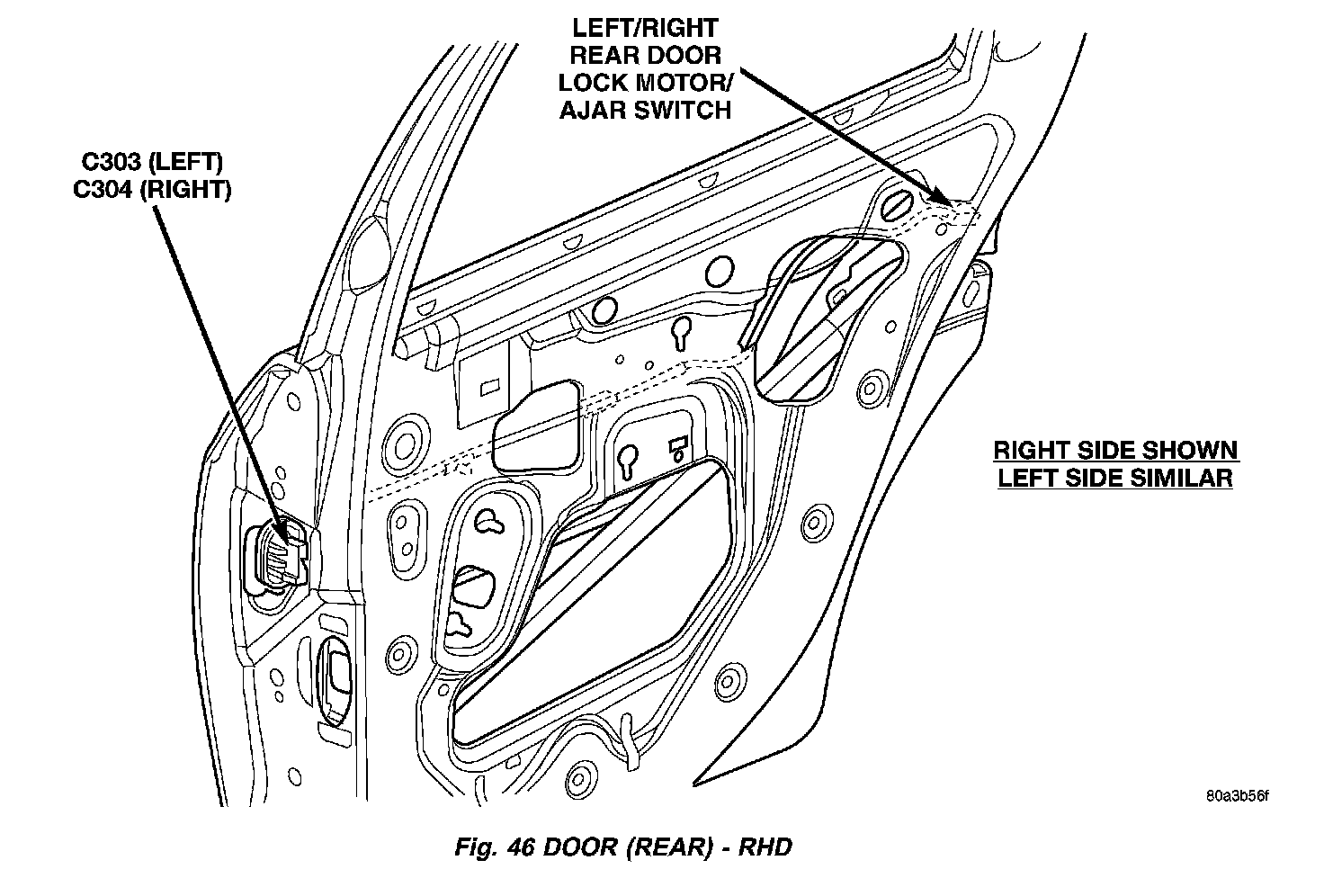 LEFT/RIGHT REAR DOOR LOCK MOTOR/ AJAR SWITCH

C303 (LEFT)
C304 (RIGHT)

RIGHT SIDE SHOWN
LEFT SIDE SIMILAR

80a3b56f

Fig. 46 DOOR (REAR) - RHD