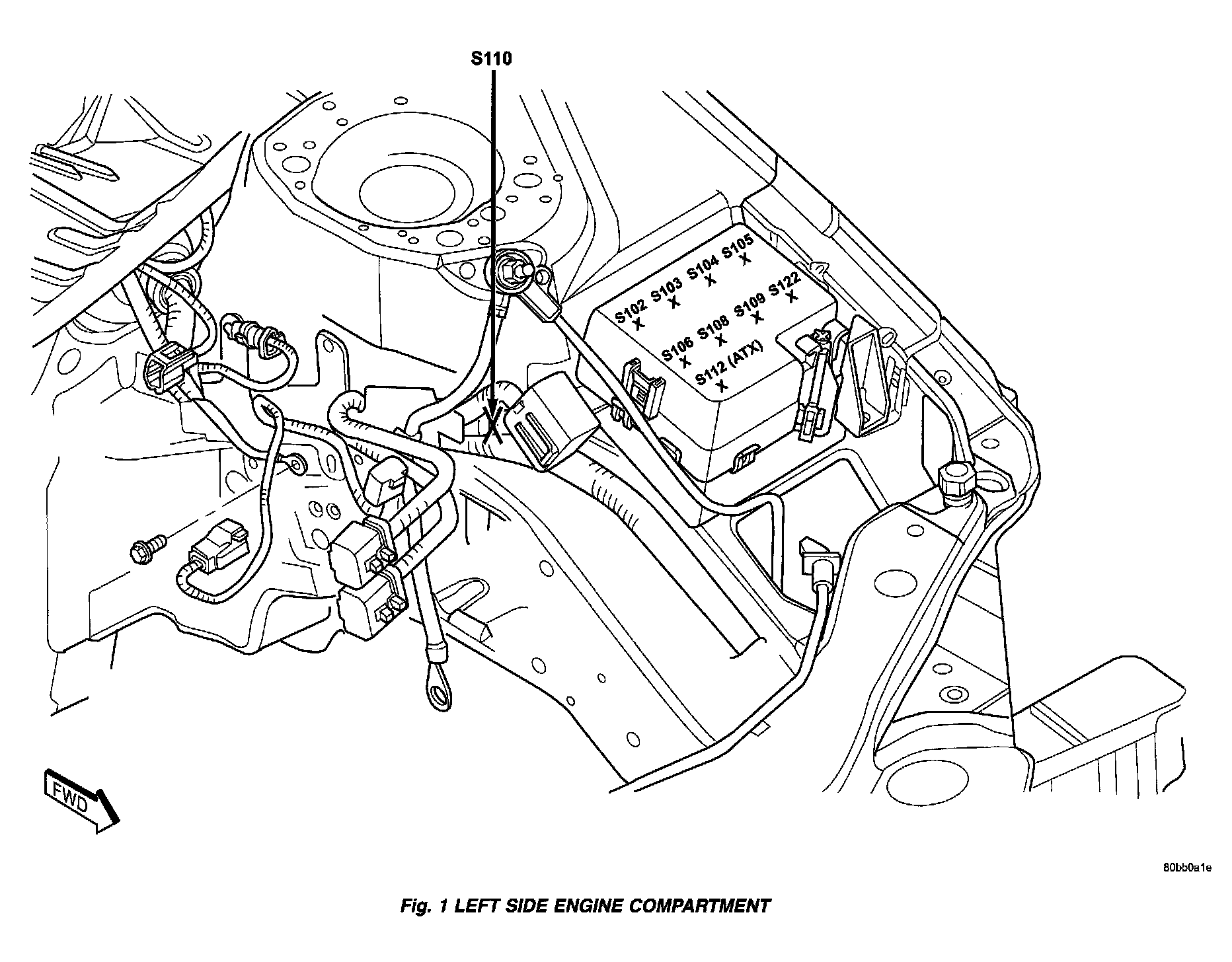 S110

S102 X S103 X S104 X S105 X

S106 X S108 X S109 X S122 X

S112 (ATX) X

FWD

80bb0a1e

Fig. 1 LEFT SIDE ENGINE COMPARTMENT