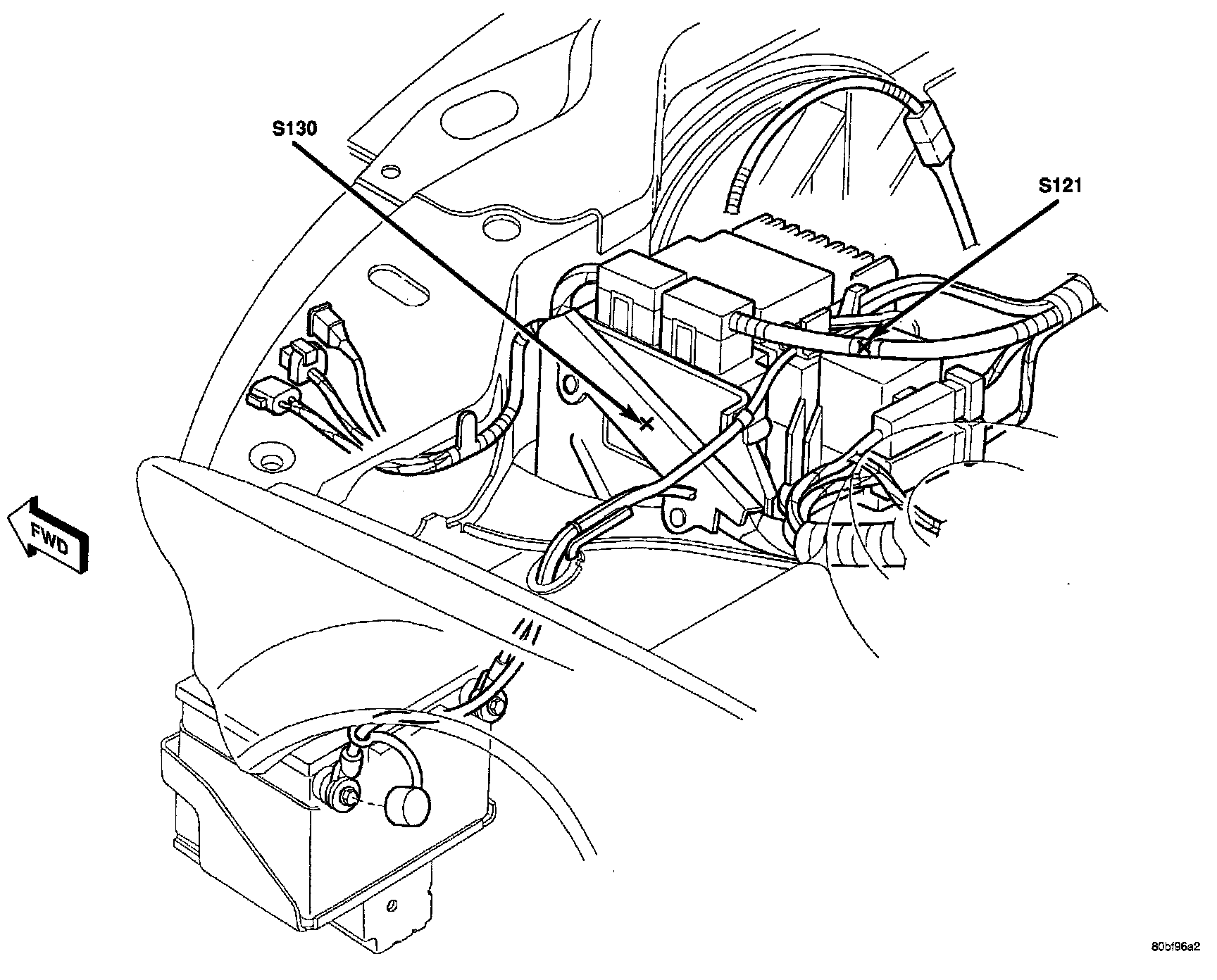 S130

S121

FWD

80bf96a2