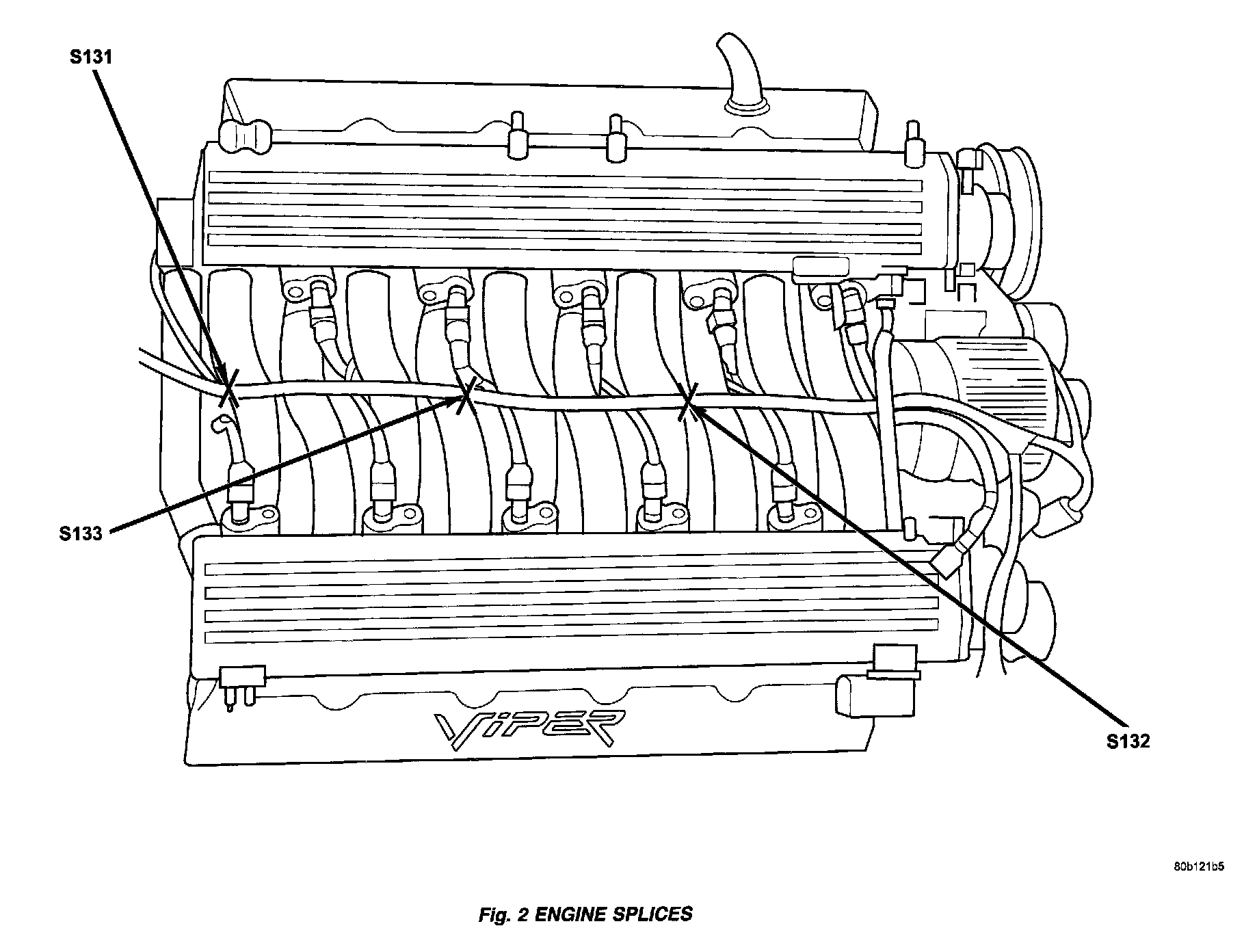 S131

S133

VIPER

S132

80b121b5

Fig. 2 ENGINE SPLICES