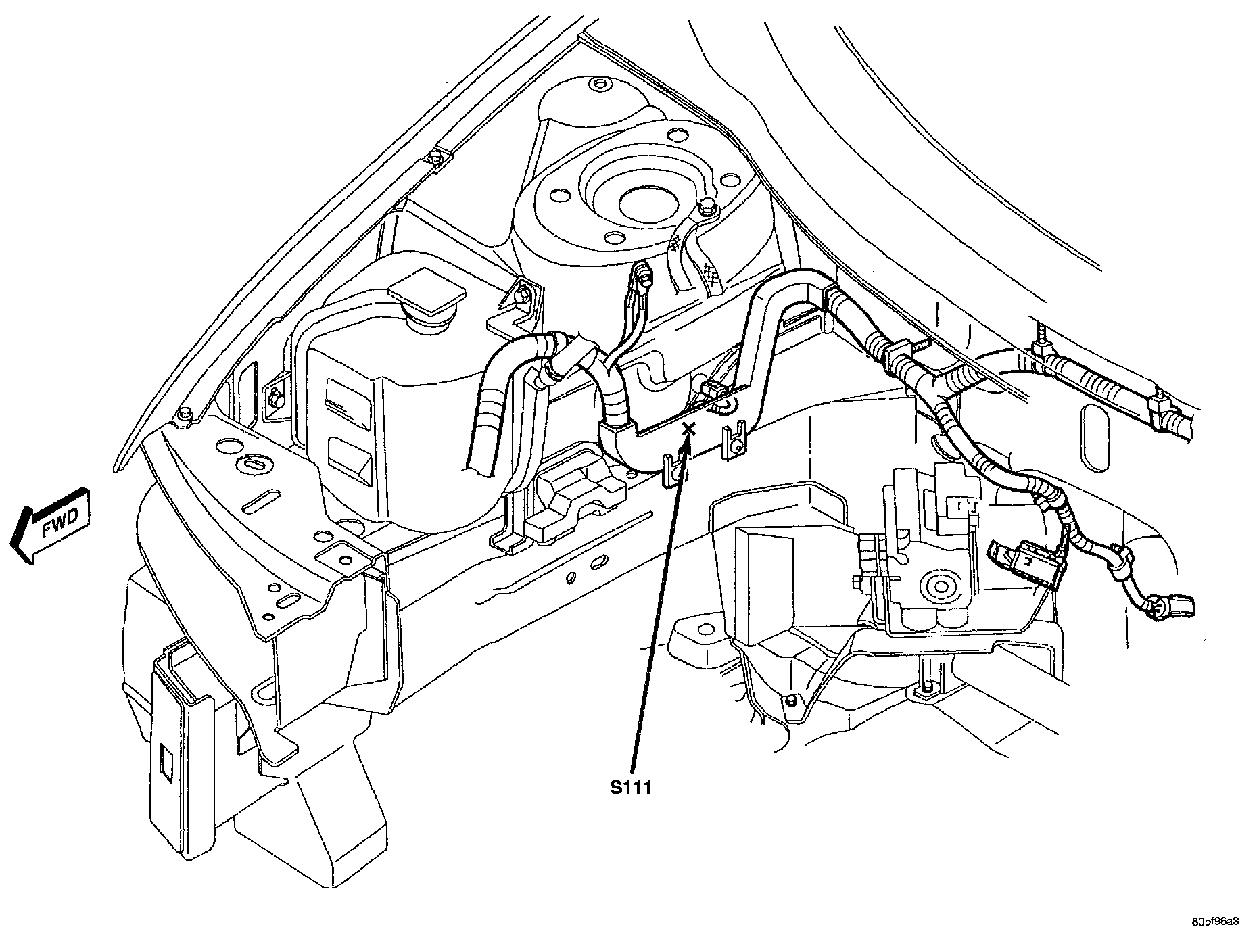 FWD

S111

80bf96a3