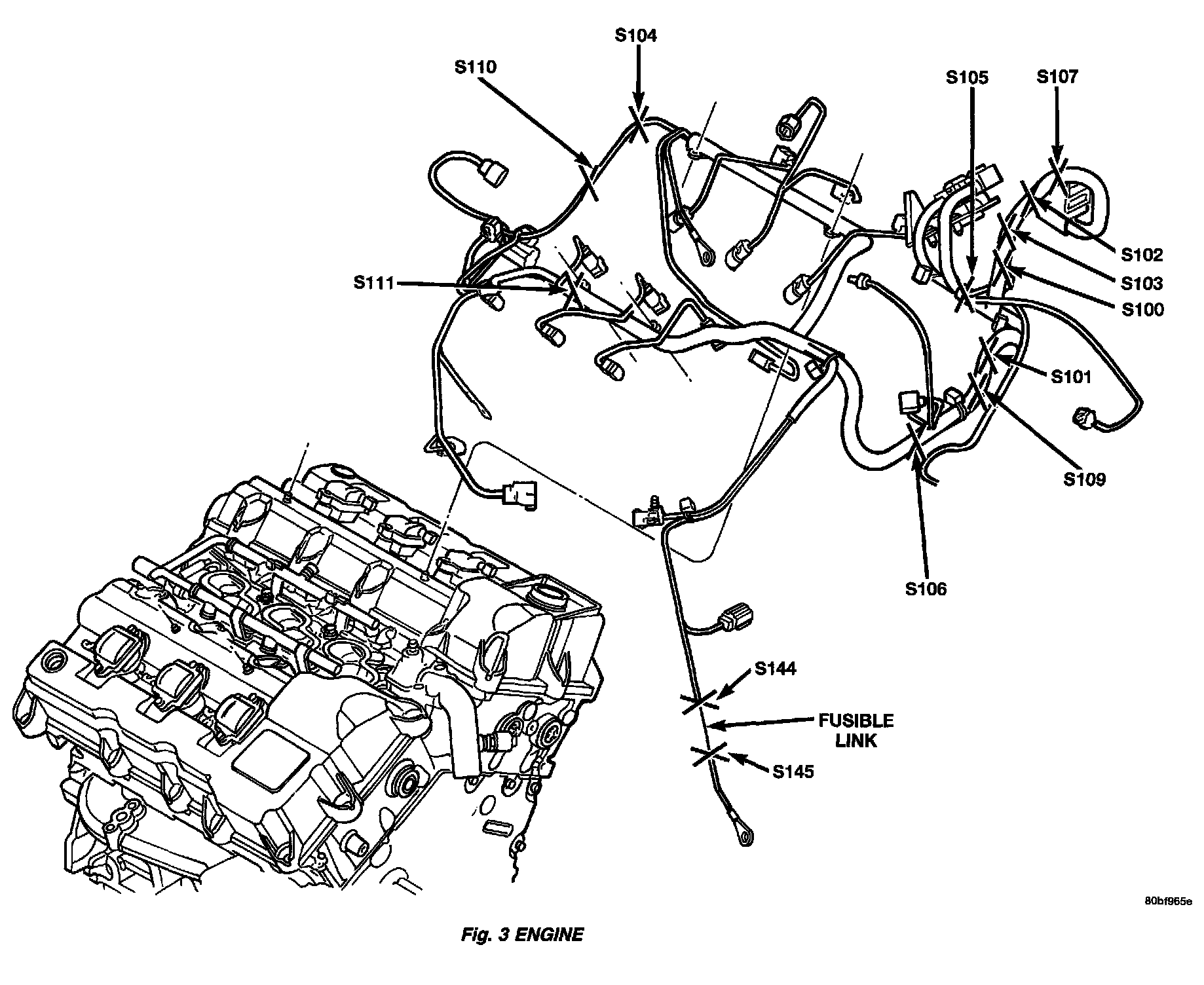 S104
S110
S105
S107
S102
S103
S100
S111
S101
S109
S106
S144
FUSIBLE LINK
S145
80bf965e
Fig. 3 ENGINE