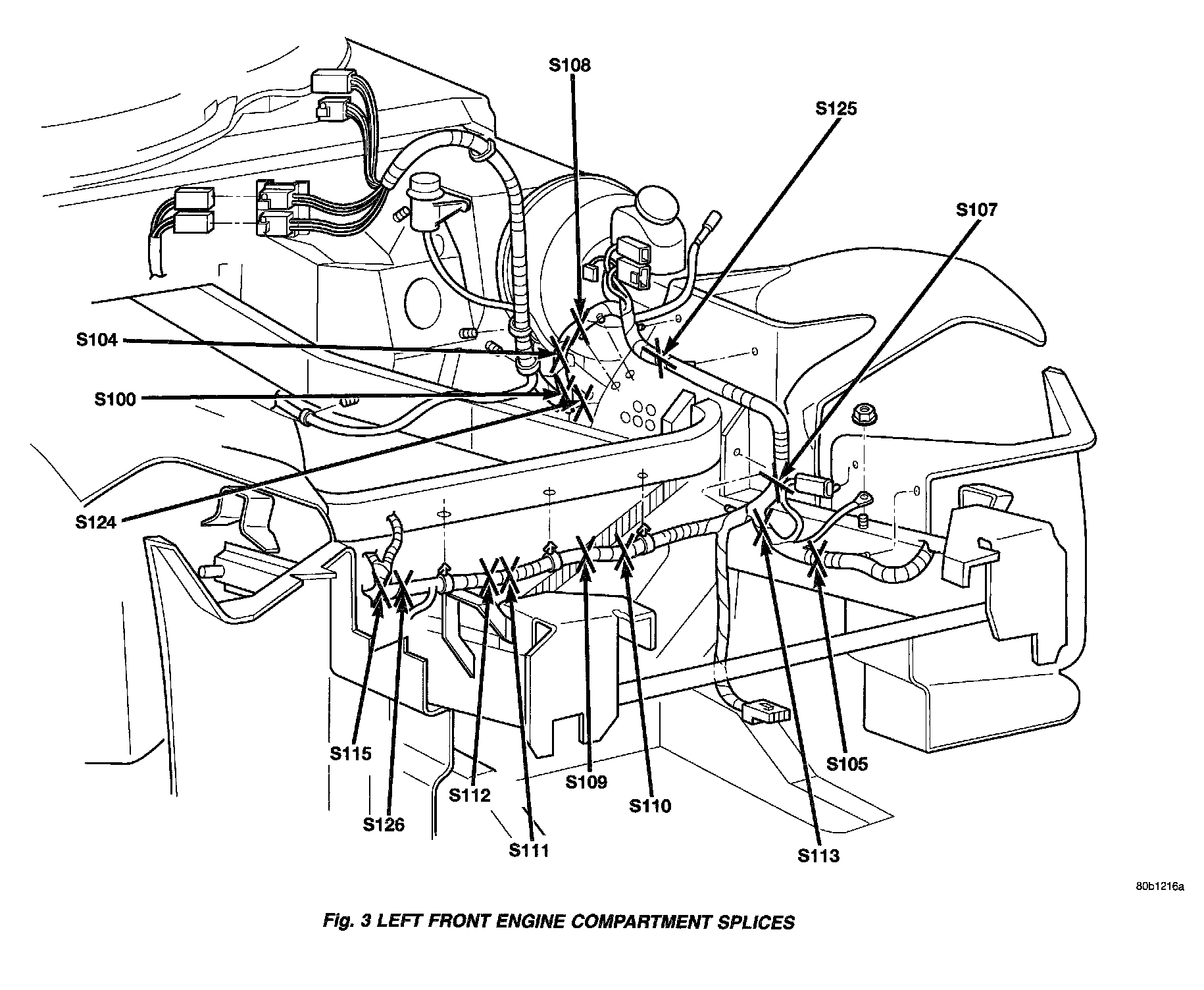 S108
S125
S107
S104
S100
S124
S115
S126
S112
S111
S109
S110
S113
S105
80b1216a
Fig. 3 LEFT FRONT ENGINE COMPARTMENT SPLICES