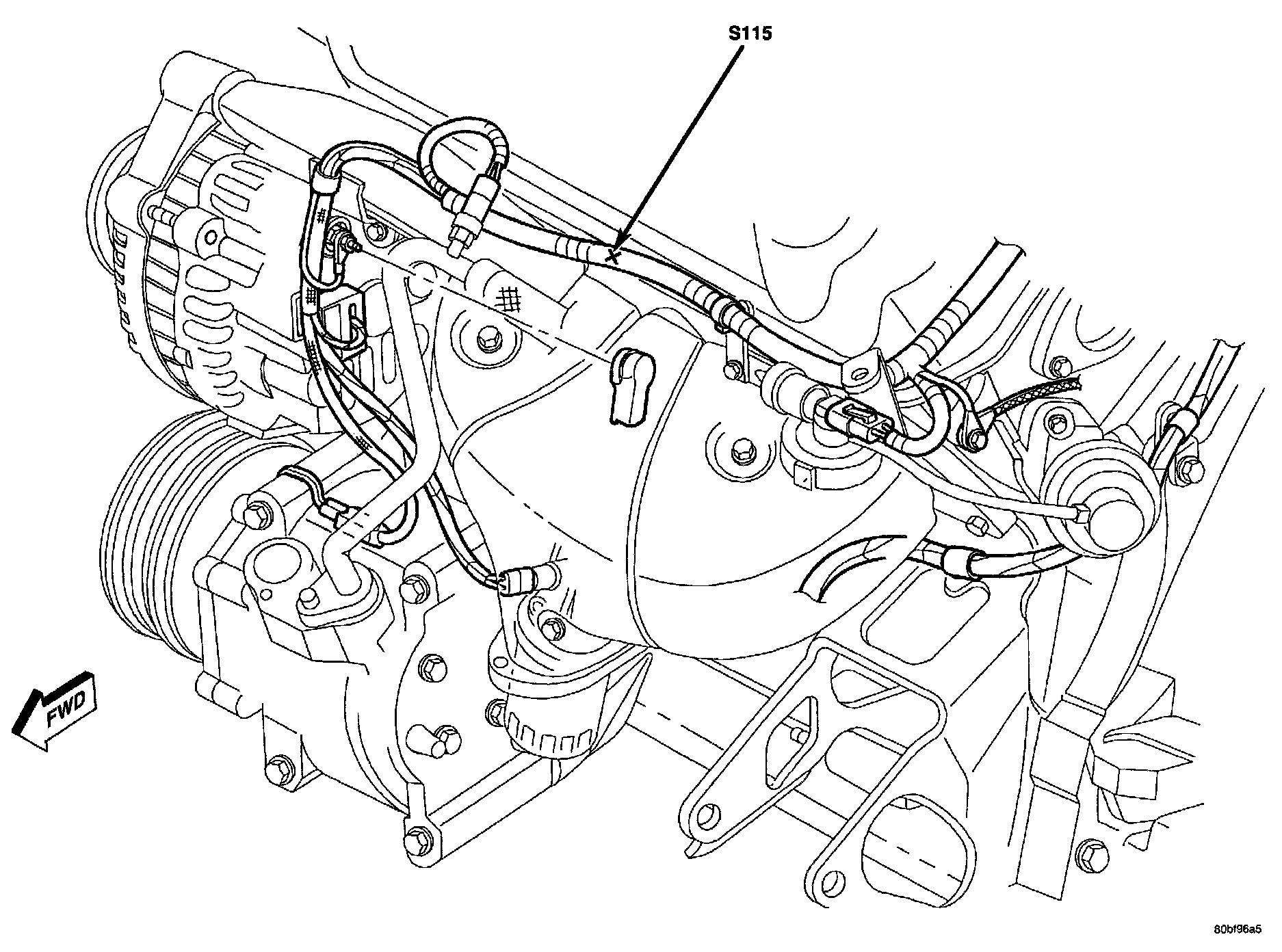 S115

FWD

80bf96a5