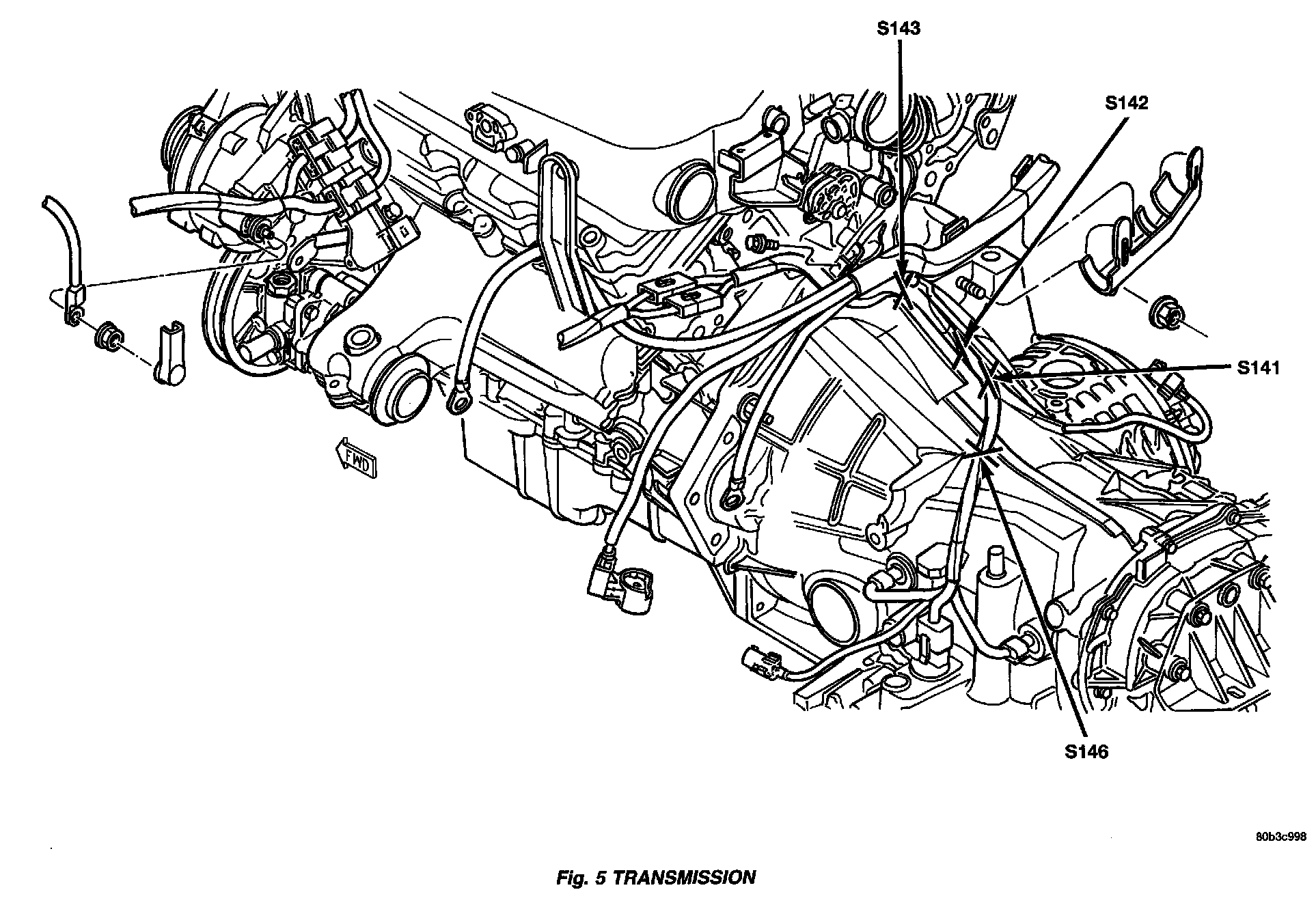 S143
S142
S141
FWD
S146
80b3c998
Fig. 5 TRANSMISSION