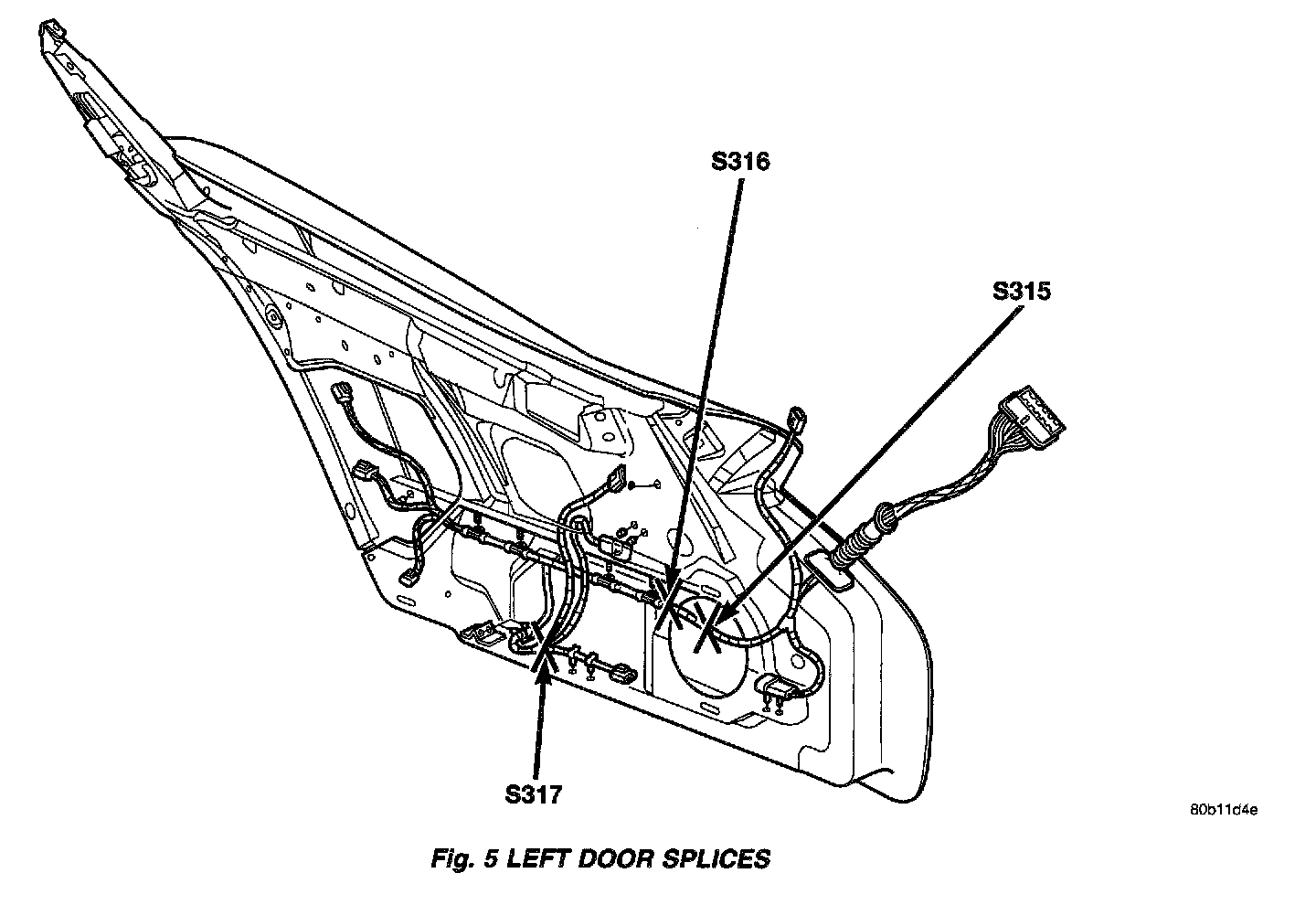 S316

S315

S317

80b11d4e

Fig. 5 LEFT DOOR SPLICES