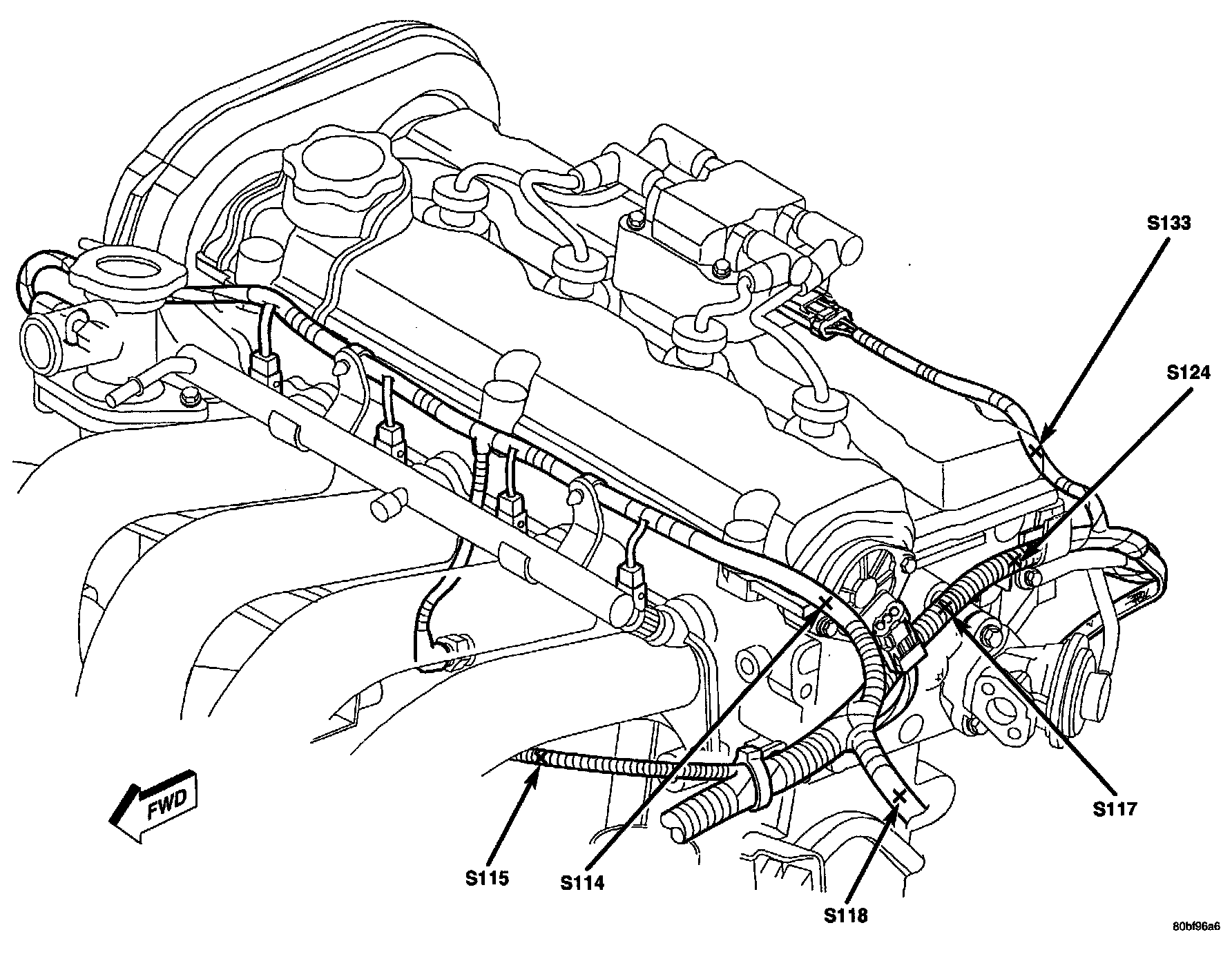 S133

S124

FWD

S117

S115

S114

S118

80bf96a6