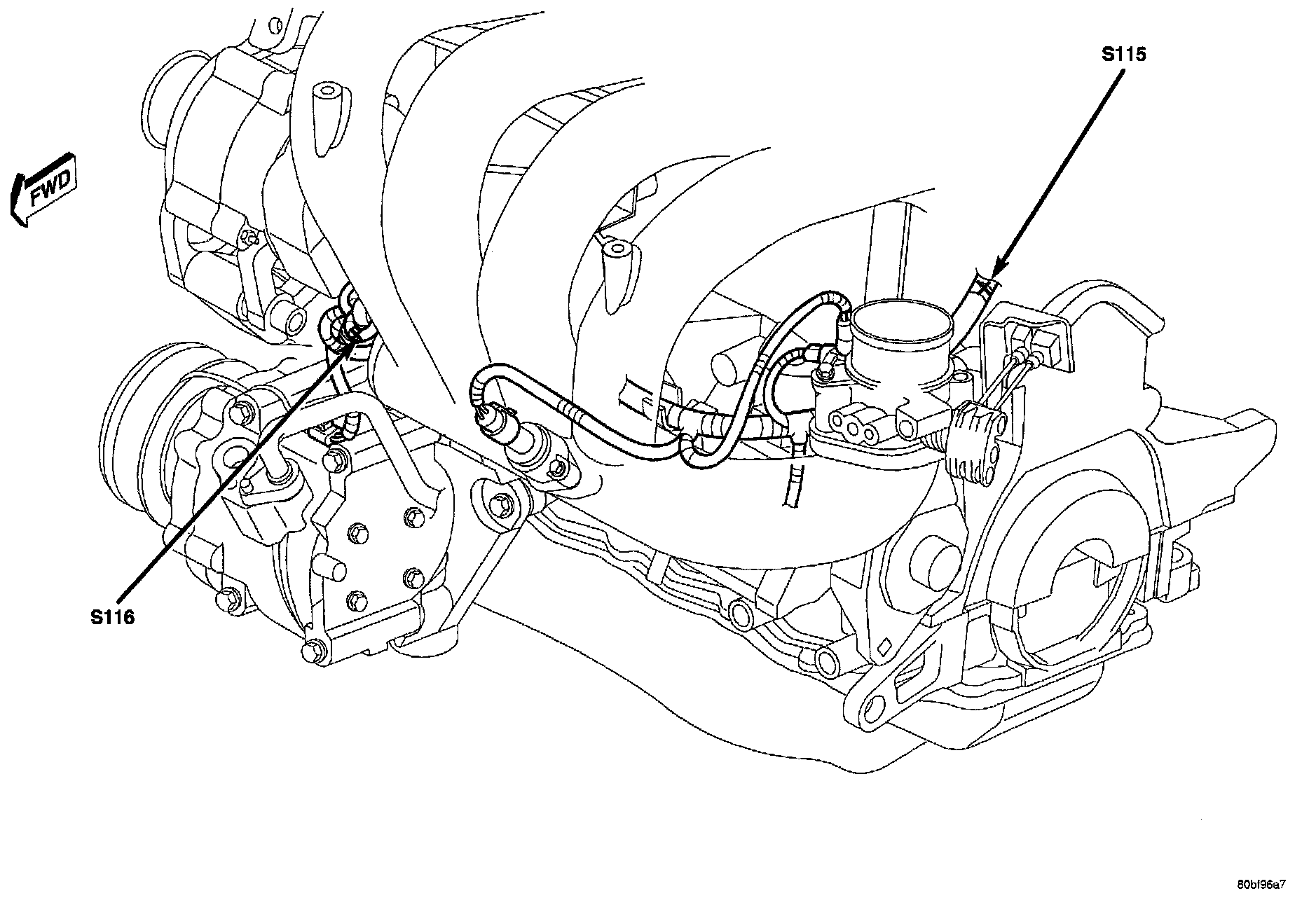 S115

FWD

S116

80bl96a7