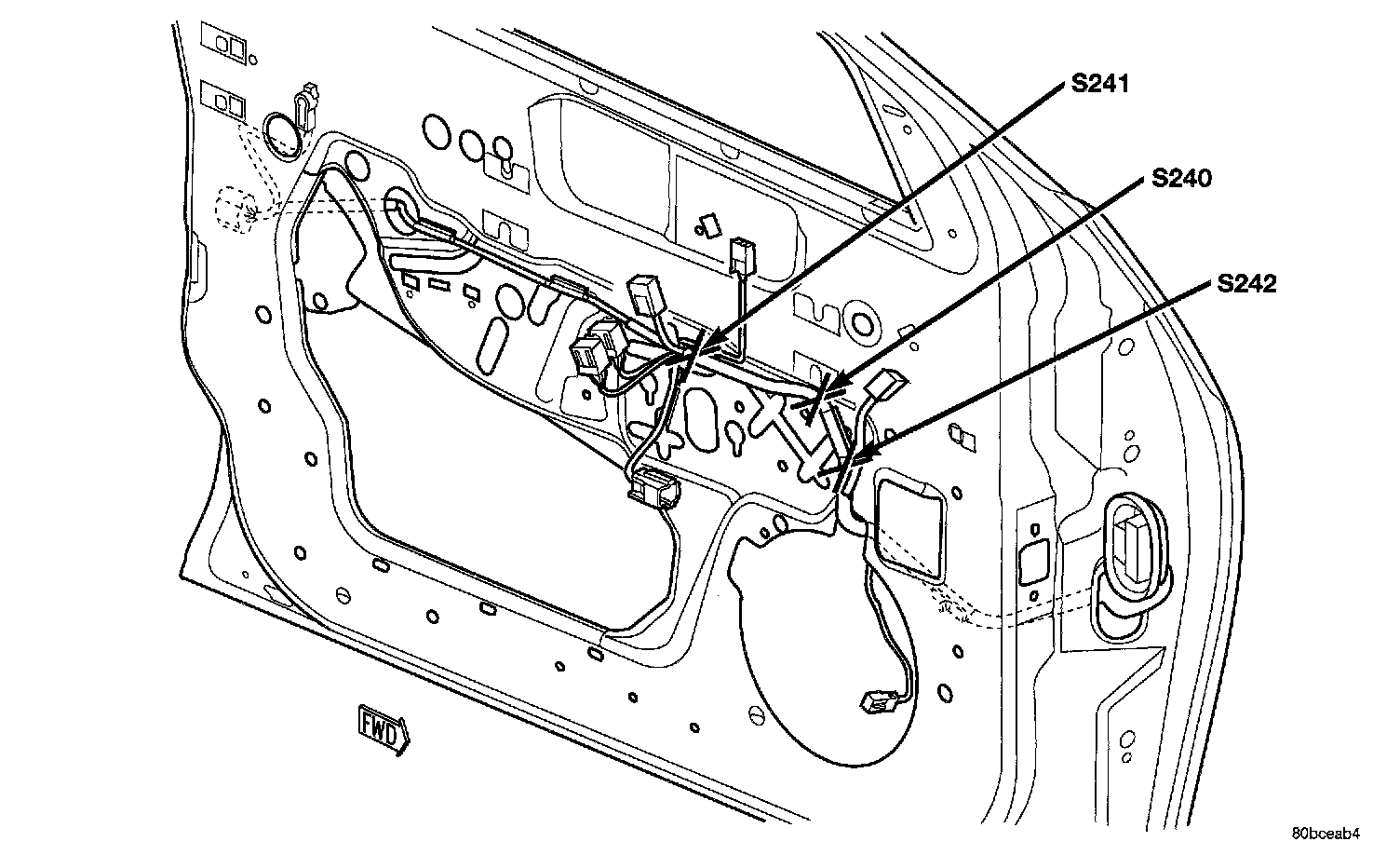 S241

S240

S242

FWD

80bceab4